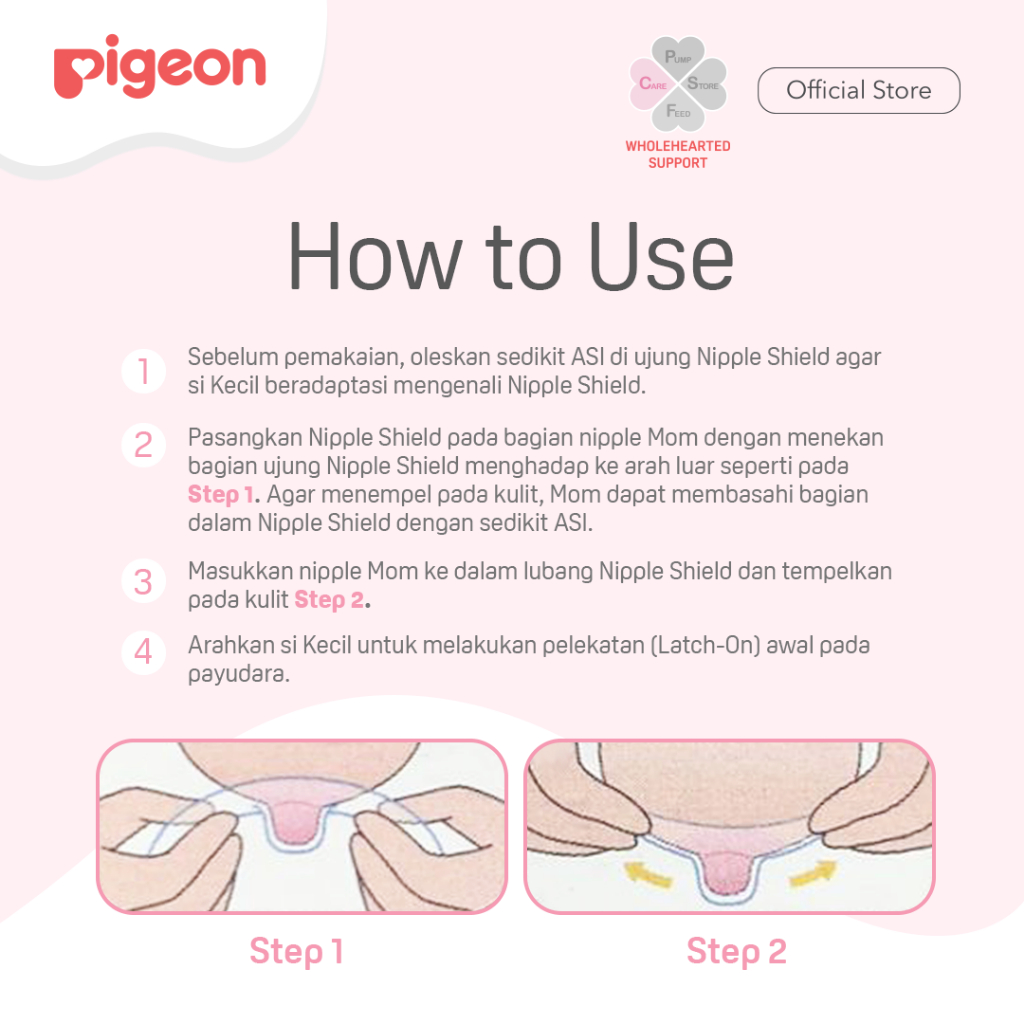 pigeon

PUMP
CARE STORE
FEED
WHOLEHEARTED SUPPORT

Official Store

How to Use

1 Sebelum pemakaian, oleskan sedikit ASI di ujung Nipple Shield agar si Kecil beradaptasi mengenali Nipple Shield.

2 Pasangkan Nipple Shield pada bagian nipple Mom dengan menekan bagian ujung Nipple Shield menghadap ke arah luar seperti pada Step 1. Agar menempel pada kulit, Mom dapat membasahi bagian dalam Nipple Shield dengan sedikit ASI.

3 Masukkan nipple Mom ke dalam lubang Nipple Shield dan tempelkan pada kulit Step 2.

4 Arahkan si Kecil untuk melakukan pelekatan (Latch-On) awal pada payudara.

Step 1

Step 2