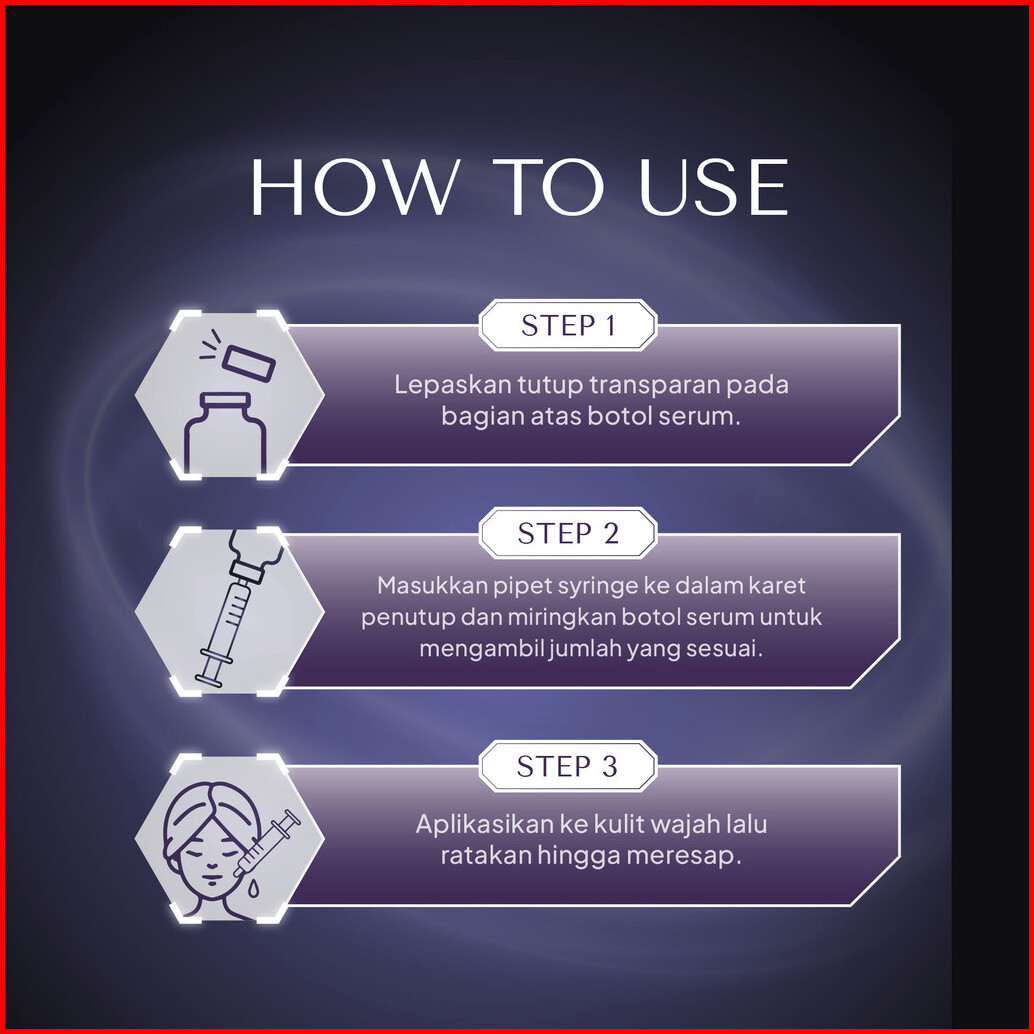 HOW TO USE

STEP 1

Lepaskan tutup transparan pada bagian atas botol serum.

STEP 2

Masukkan pipet syringe ke dalam karet penutup dan miringkan botol serum untuk mengambil jumlah yang sesuai.

STEP 3

Aplikasikan ke kulit wajah lalu ratakan hingga meresap.