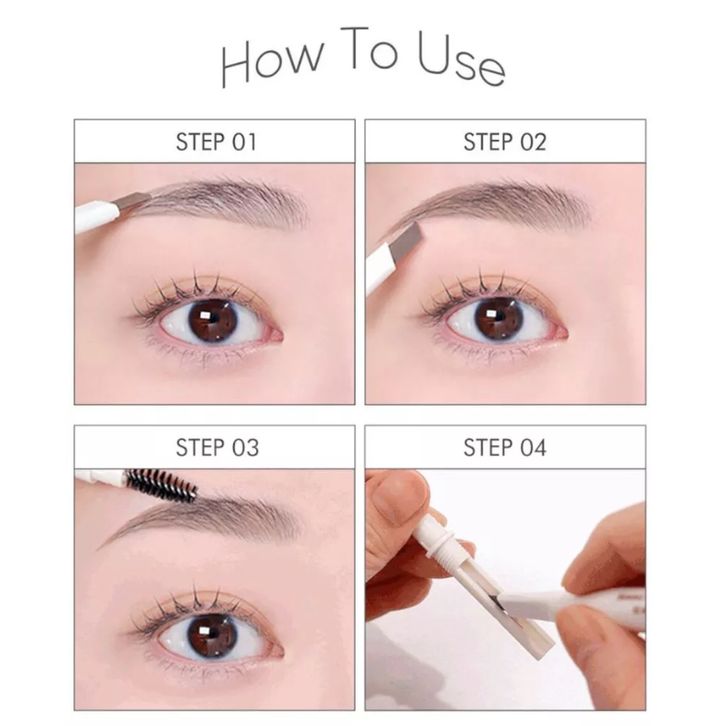 How To Use

STEP 01

STEP 02

STEP 03

STEP 04