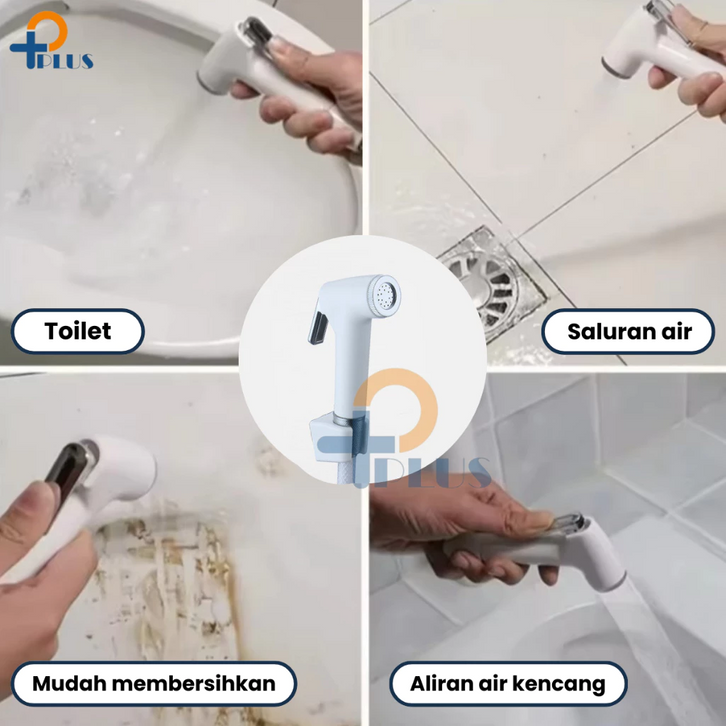 PLUS

Toilet

Saluran air

PLUS

Mudah membersihkan

Aliran air kencang