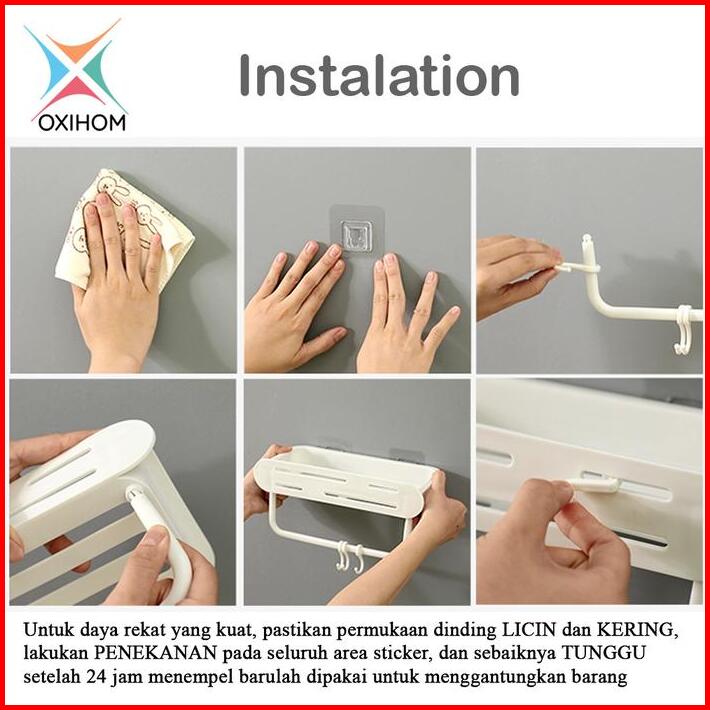 OXIHOM

Instalation

Untuk daya rekat yang kuat, pastikan permukaan dinding LICIN dan KERING, lakukan PENEKANAN pada seluruh area sticker, dan sebaiknya TUNGGU setelah 24 jam menempel barulah dipakai untuk menggantungkan barang