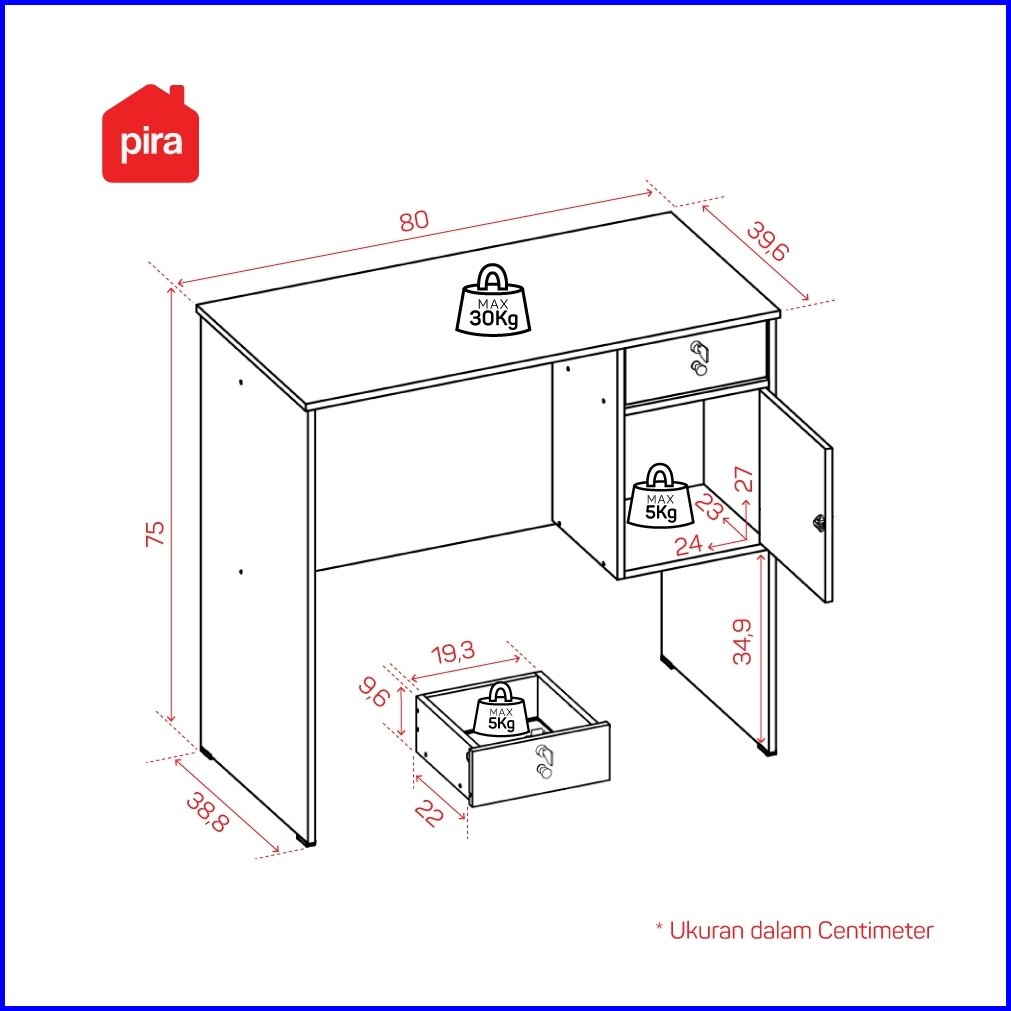 pira

80

39,6

MAX
30Kg

75

MAX
5Kg

27

23

24

34,9

19,3

9,6

MAX
5Kg

22

38,8

* Ukuran dalam Centimeter