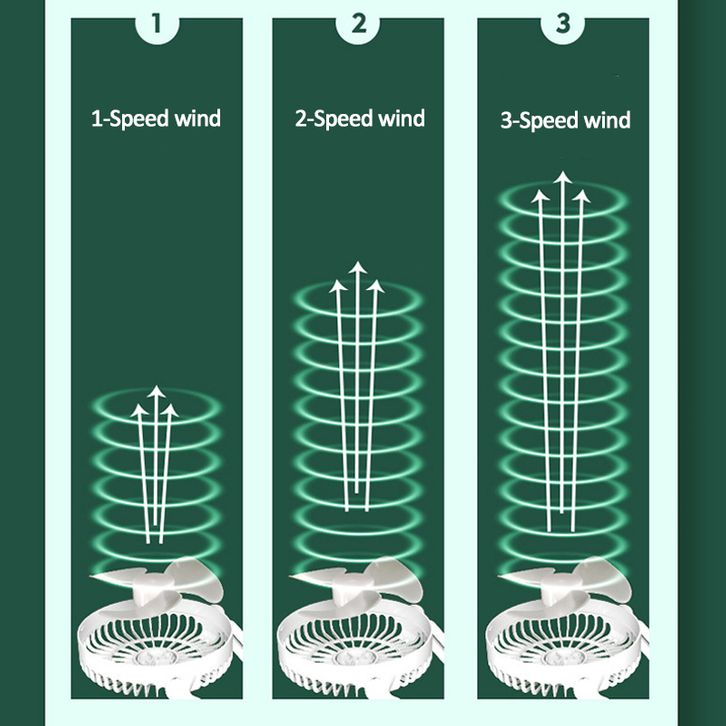 1

1-Speed wind

2

2-Speed wind

3

3-Speed wind