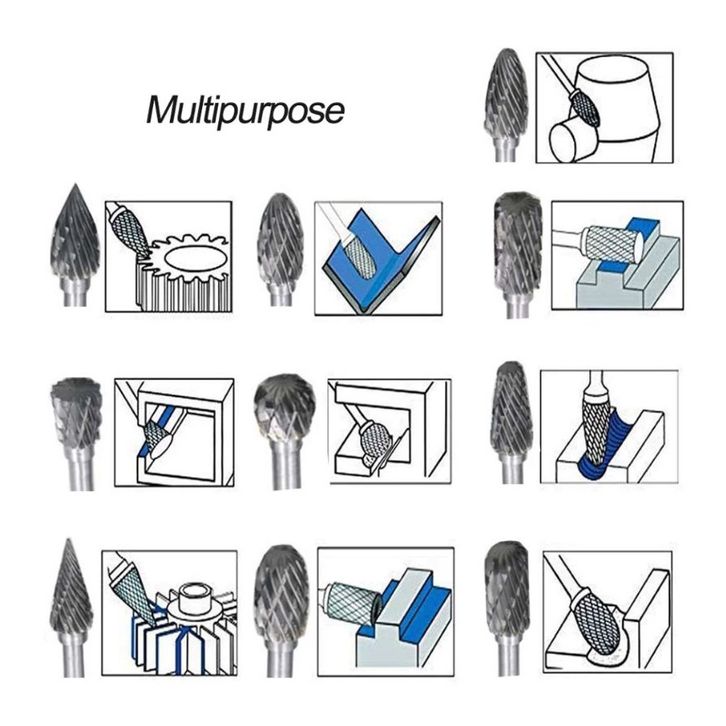 Multipurpose