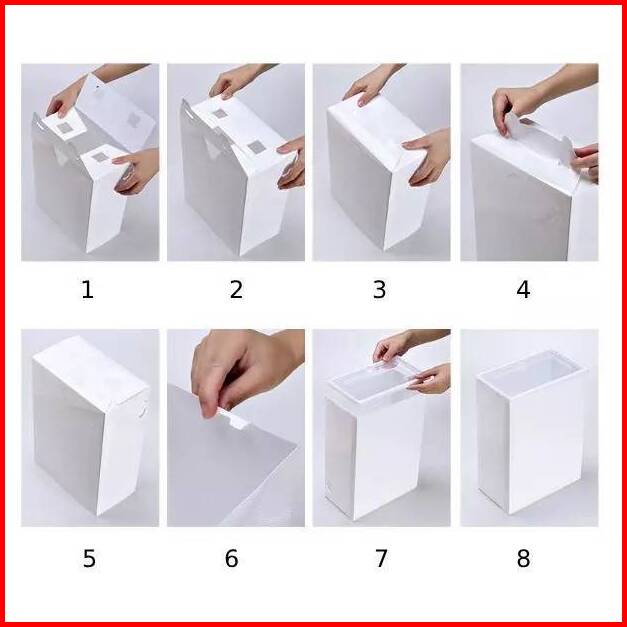 1 2 3 4

5 6 7 8