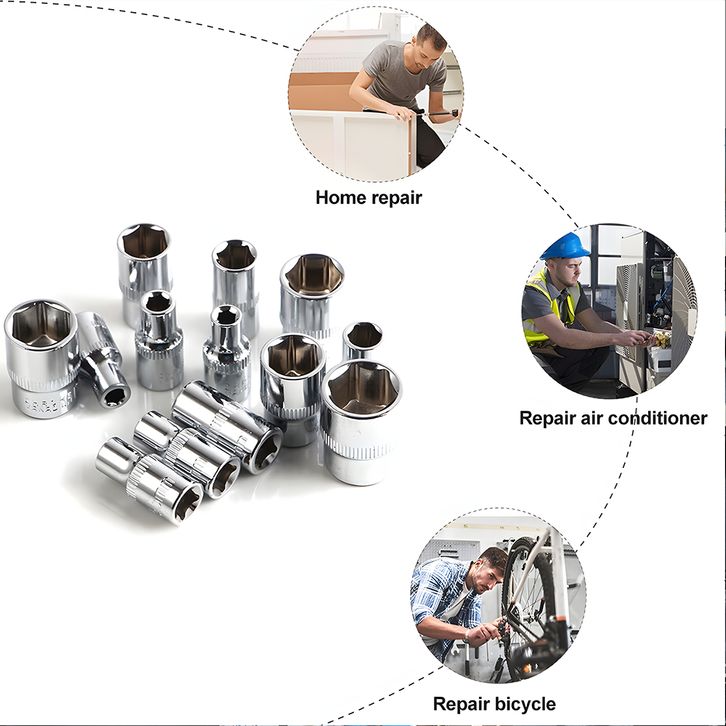 Home repair

Repair air conditioner

Repair bicycle