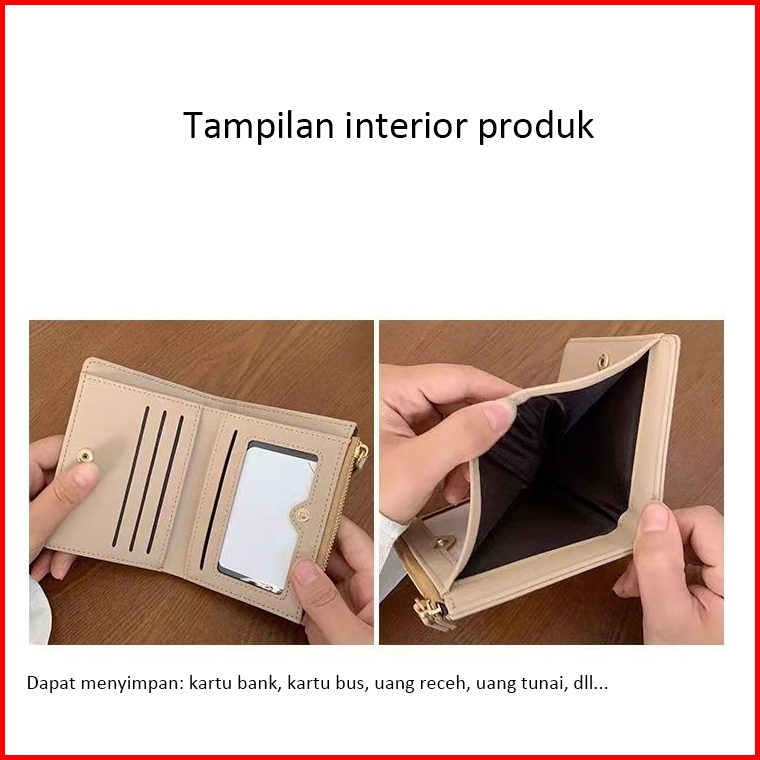 Tampilan interior produk

Dapat menyimpan: kartu bank, kartu bus, uang receh, uang tunai, dll...