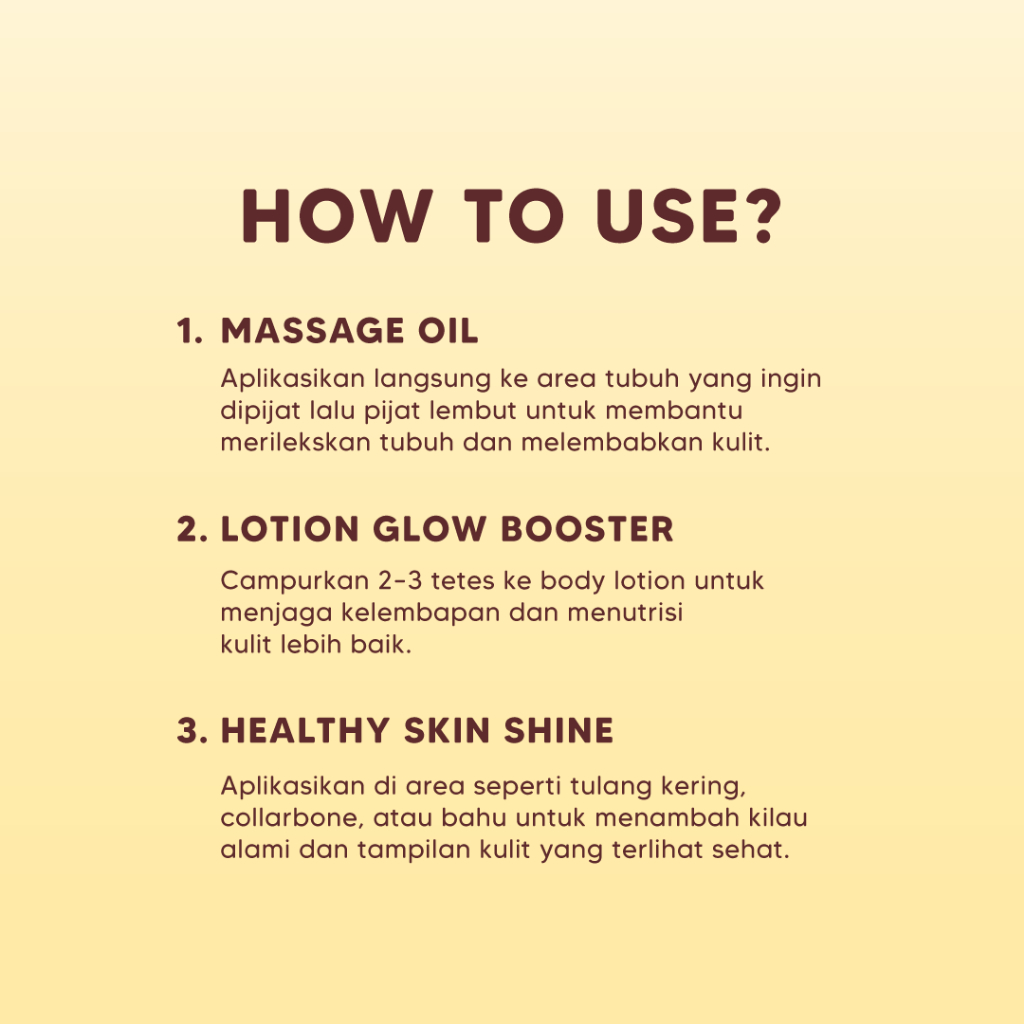 HOW TO USE?

1. MASSAGE OIL

Aplikasikan langsung ke area tubuh yang ingin dipijat lalu pijat lembut untuk membantu merilekskan tubuh dan melembabkan kulit.

2. LOTION GLOW BOOSTER

Campurkan 2-3 tetes ke body lotion untuk menjaga kelembapan dan menutrisi kulit lebih baik.

3. HEALTHY SKIN SHINE

Aplikasikan di area seperti tulang kering, collarbone, atau bahu untuk menambah kilau alami dan tampilan kulit yang terlihat sehat.