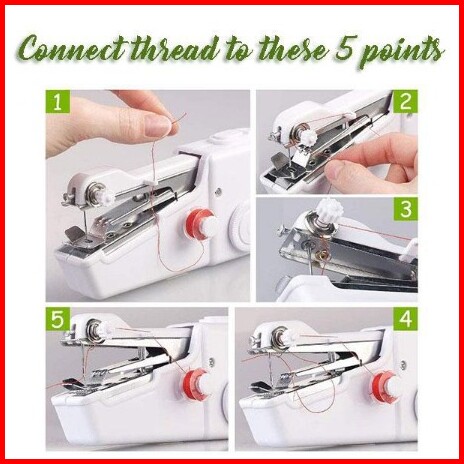 Connect thread to these 5 points

1

2

3

5

4