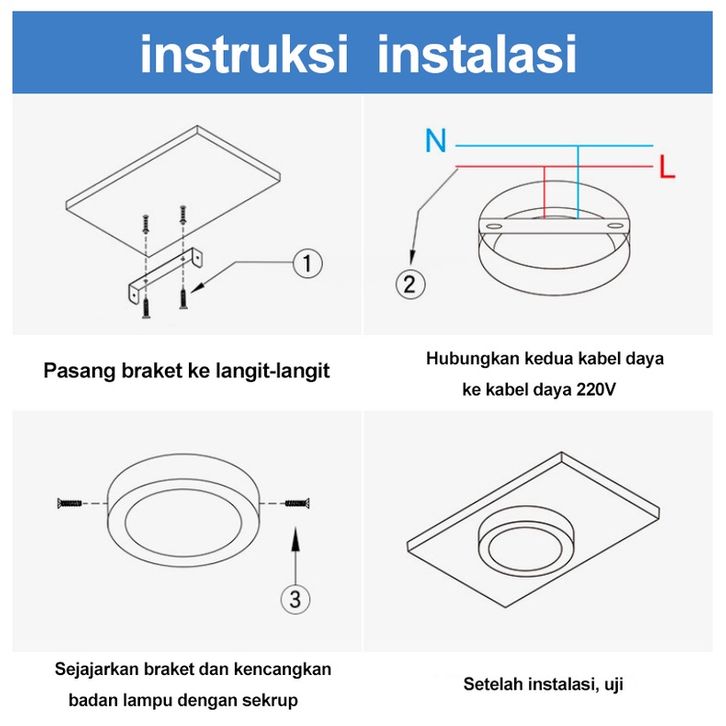 instruksi instalasi

1

Pasang braket ke langit-langit

N

L

2

Hubungkan kedua kabel daya ke kabel daya 220V

3

Sejajarkan braket dan kencangkan badan lampu dengan sekrup

Setelah instalasi, uji