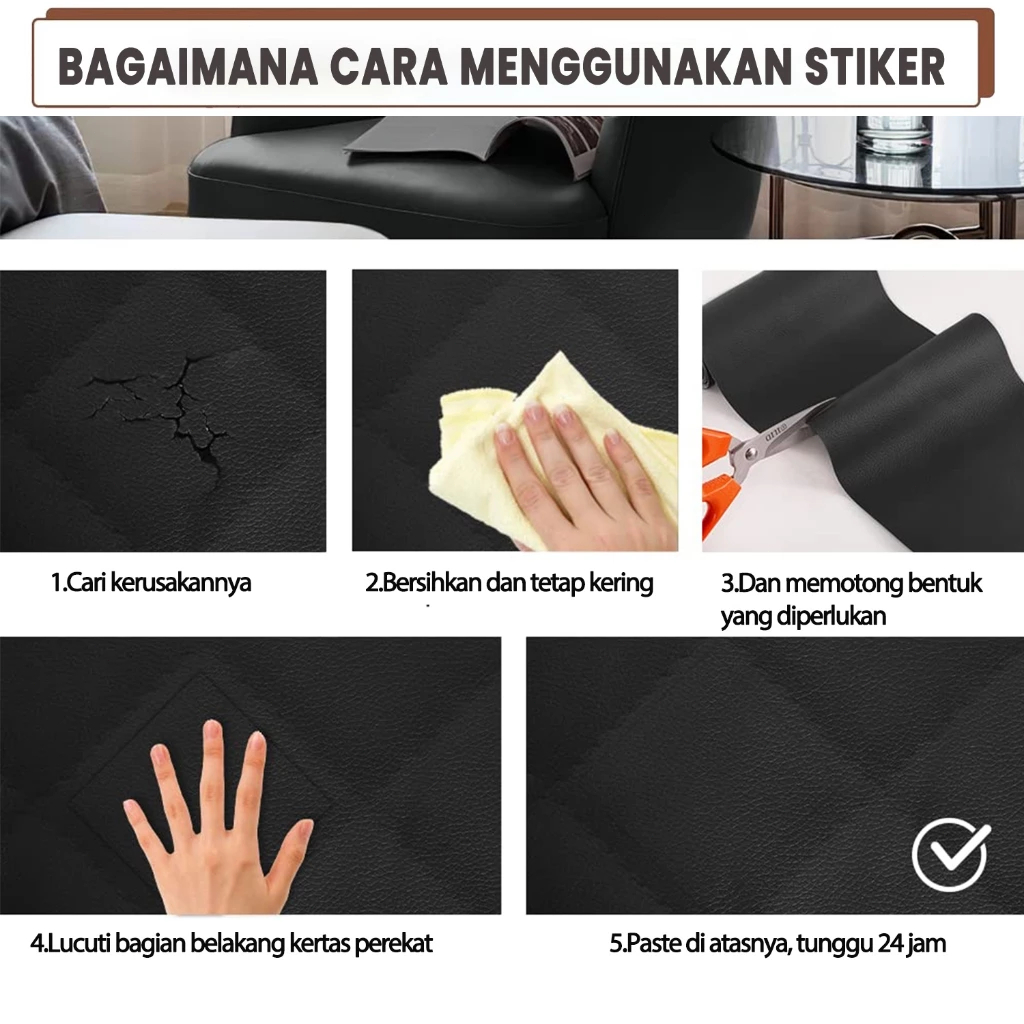 BAGAIMANA CARA MENGGUNAKAN STIKER

1.Cari kerusakannya

2.Bersihkan dan tetap kering

3.Dan memotong bentuk yang diperlukan

4.Lucuti bagian belakang kertas perekat

5.Paste di atasnya, tunggu 24 jam