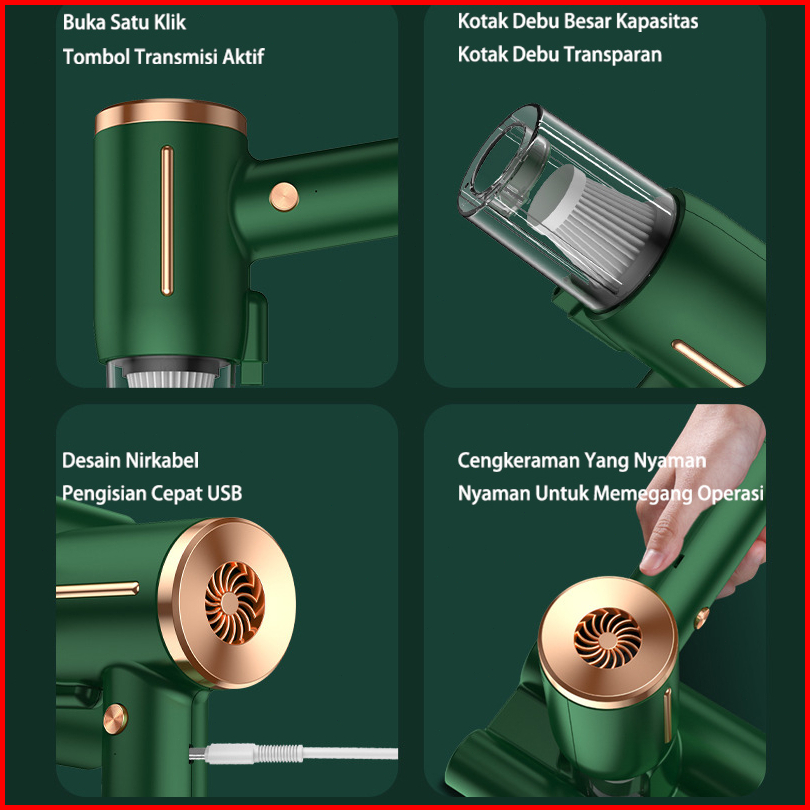 Buka Satu Klik
Tombol Transmisi Aktif

Kotak Debu Besar Kapasitas
Kotak Debu Transparan

Desain Nirkabel
Pengisian Cepat USB

Cengkeraman Yang Nyaman
Nyaman Untuk Memegang Operasi