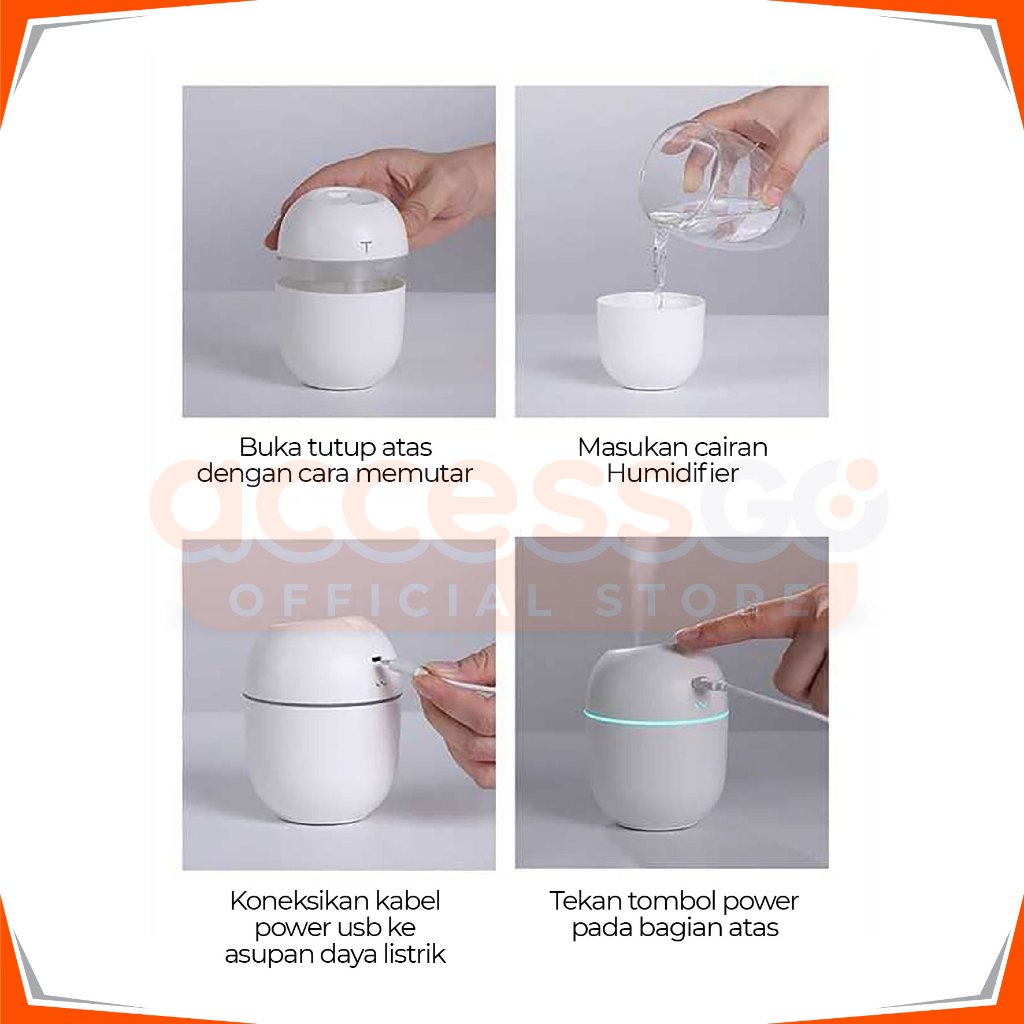 Buka tutup atas dengan cara memutar

Masukan cairan Humidifier

accessGO
OFFICIAL STORE

Koneksikan kabel power usb ke asupan daya listrik

Tekan tombol power pada bagian atas