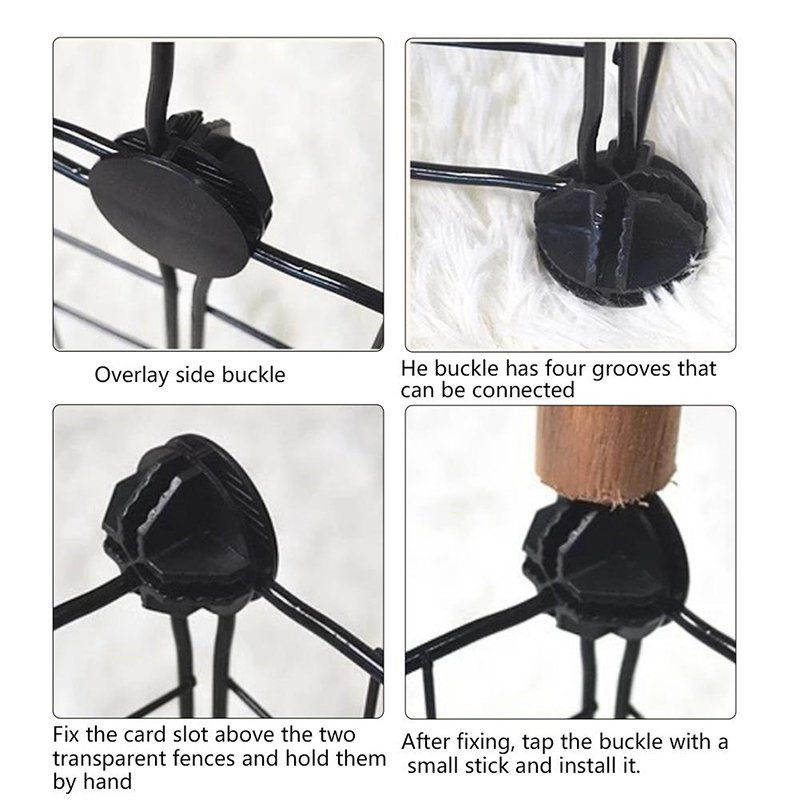 Overlay side buckle

He buckle has four grooves that can be connected

Fix the card slot above the two transparent fences and hold them by hand

After fixing, tap the buckle with a small stick and install it.