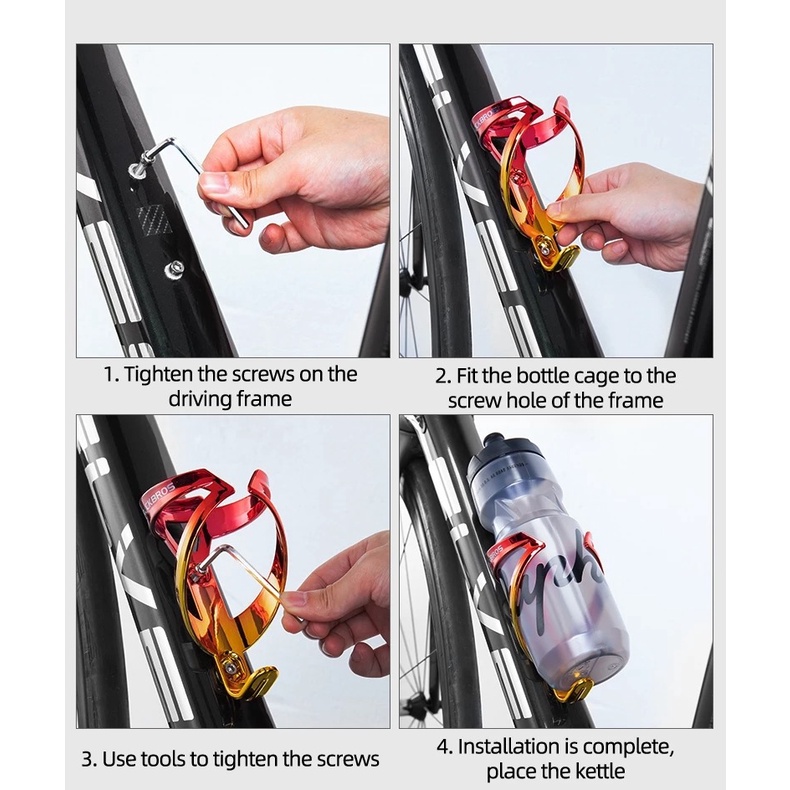 1. Tighten the screws on the driving frame

2. Fit the bottle cage to the screw hole of the frame

3. Use tools to tighten the screws

4. Installation is complete, place the kettle