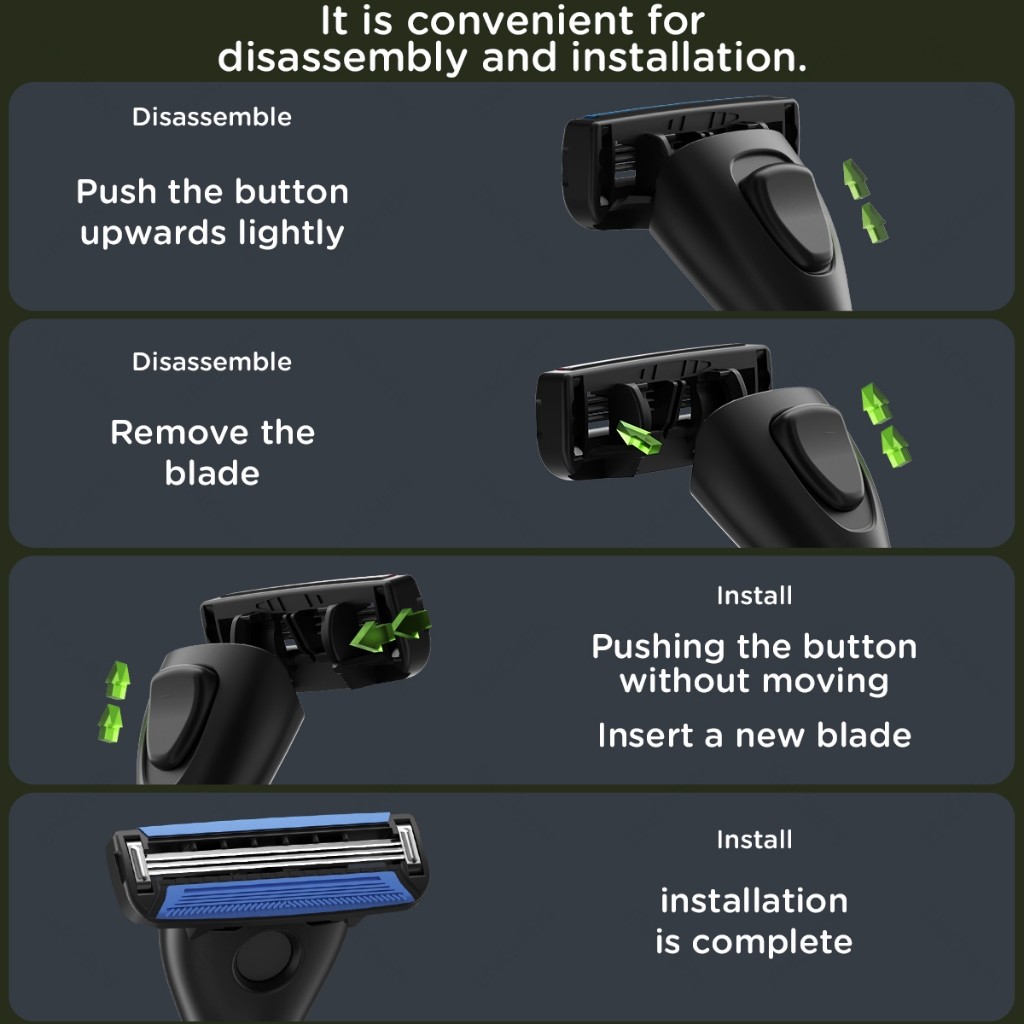 It is convenient for disassembly and installation.

Disassemble

Push the button upwards lightly

Disassemble

Remove the blade

Install

Pushing the button without moving

Insert a new blade

Install

installation is complete