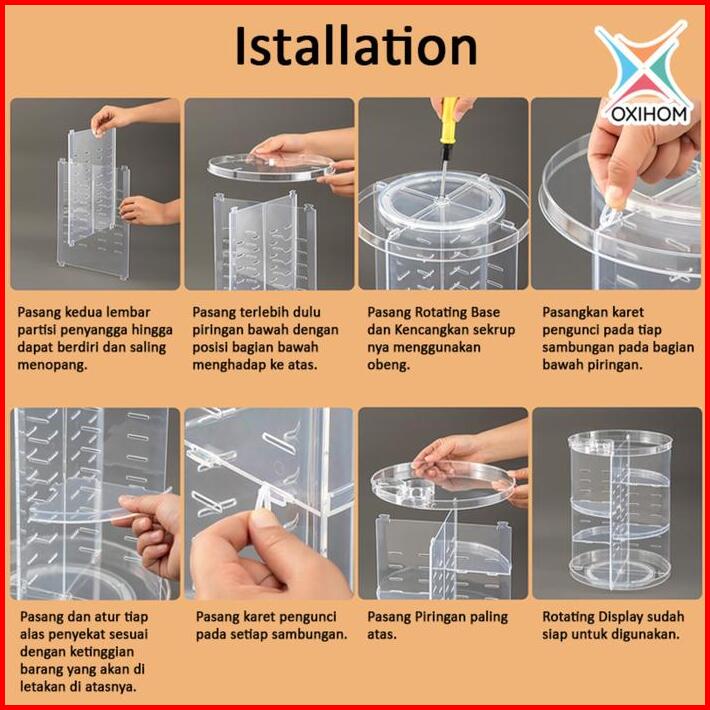 Istallation

OXIHOM

Pasang kedua lembar partisi penyangga hingga dapat berdiri dan saling menopang.

Pasang terlebih dulu piringan bawah dengan posisi bagian bawah menghadap ke atas.

Pasang Rotating Base dan Kencangkan sekrup nya menggunakan obeng.

Pasangkan karet pengunci pada tiap sambungan pada bagian bawah piringan.

Pasang dan atur tiap alas penyekat sesuai dengan ketinggian barang yang akan di letakan di atasnya.

Pasang karet pengunci pada setiap sambungan.

Pasang Piringan paling atas.

Rotating Display sudah siap untuk digunakan.