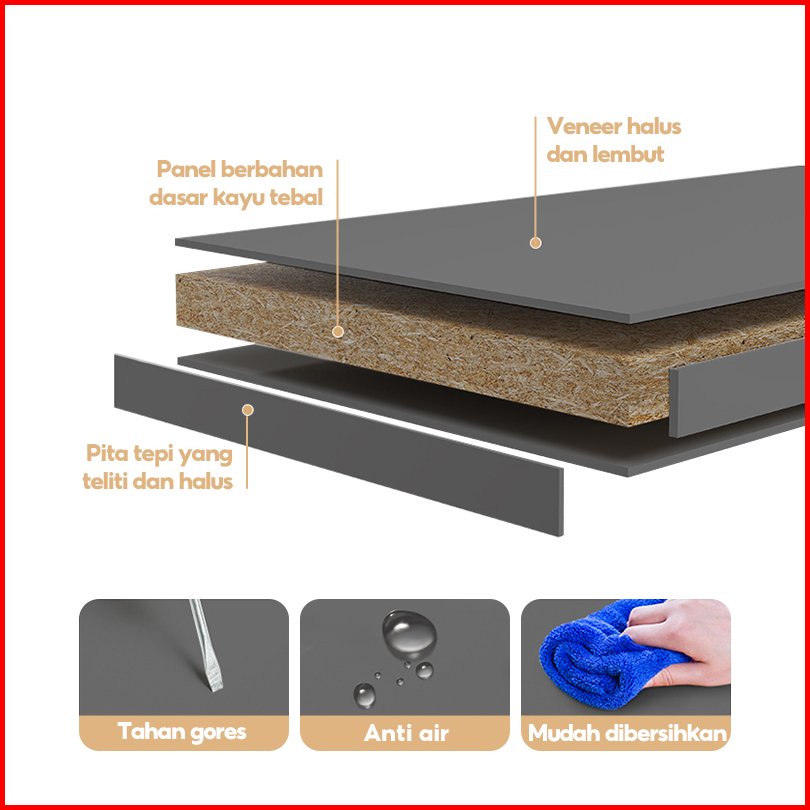 Veneer halus dan lembut

Panel berbahan dasar kayu tebal

Pita tepi yang teliti dan halus

Tahan gores

Anti air

Mudah dibersihkan