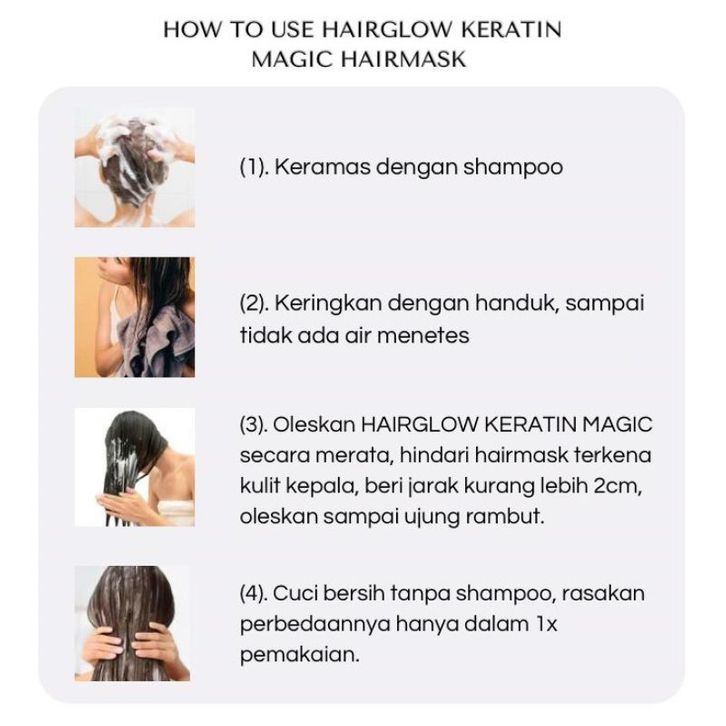 HOW TO USE HAIRGLOW KERATIN MAGIC HAIRMASK

(1). Keramas dengan shampoo

(2). Keringkan dengan handuk, sampai tidak ada air menetes

(3). Oleskan HAIRGLOW KERATIN MAGIC secara merata, hindari hairmask terkena kulit kepala, beri jarak kurang lebih 2cm, oleskan sampai ujung rambut.

(4). Cuci bersih tanpa shampoo, rasakan perbedaannya hanya dalam 1x pemakaian.