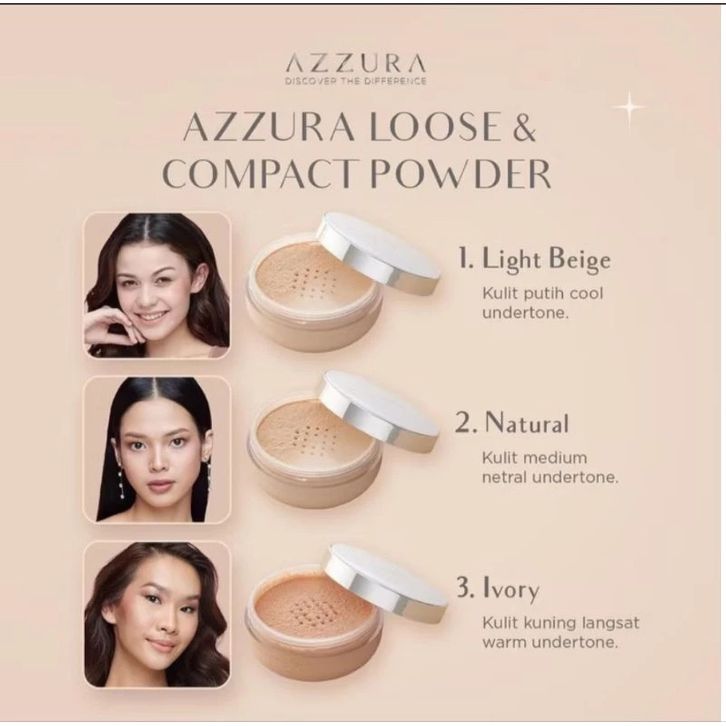 AZZURA
DISCOVER THE DIFFERENCE

AZZURA LOOSE & COMPACT POWDER

1. Light Beige
Kulit putih cool undertone.

2. Natural
Kulit medium netral undertone.

3. Ivory
Kulit kuning langsat warm undertone.