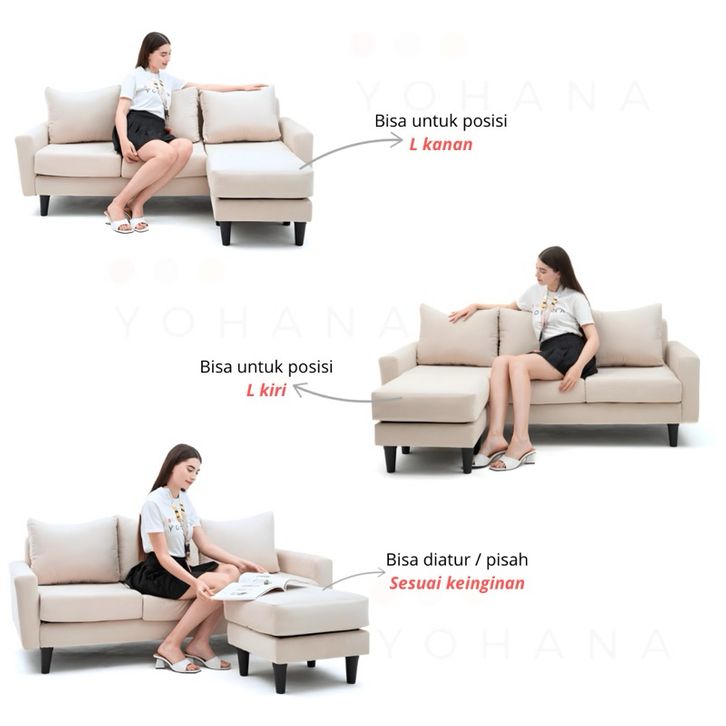 YOHANA

Bisa untuk posisi
L kanan

YOHANA

Bisa untuk posisi
L kiri

Bisa diatur / pisah
Sesuai keinginan

YOHANA