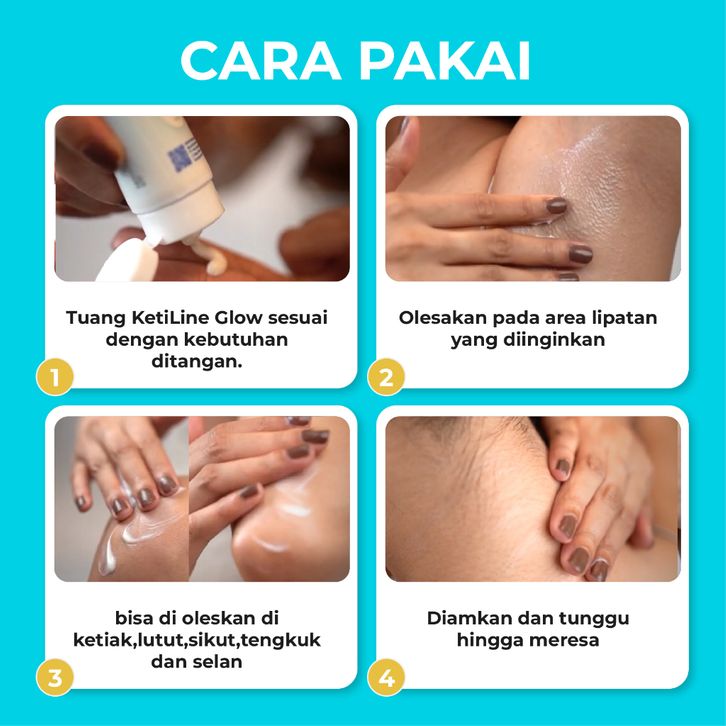 CARA PAKAI

Tuang KetiLine Glow sesuai dengan kebutuhan ditangan.

1

Olesakan pada area lipatan yang diinginkan

2

bisa di oleskan di ketiak,lutut,sikut,tengkuk dan selan

3

Diamkan dan tunggu hingga meresa

4