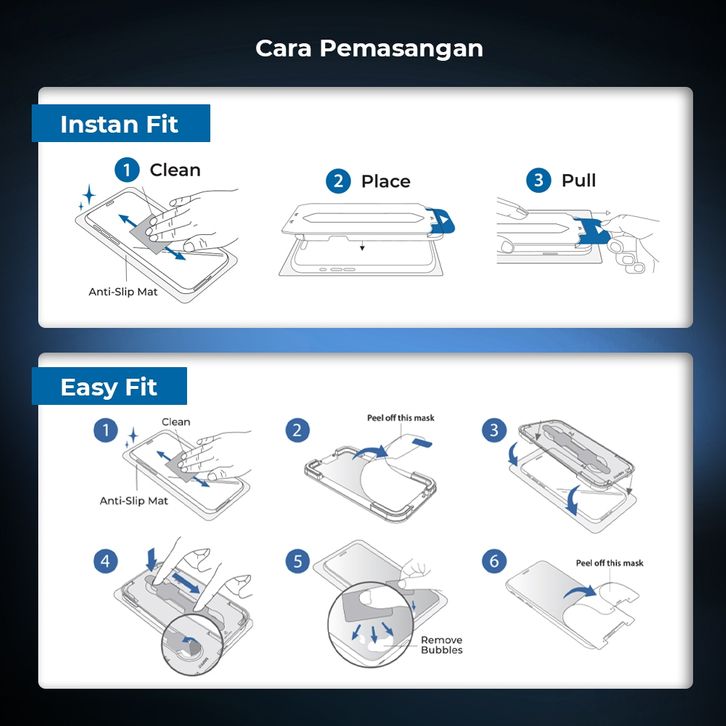 Cara Pemasangan

Instan Fit

1 Clean

Anti-Slip Mat

2 Place

3 Pull

Easy Fit

1 Clean

Anti-Slip Mat

2 Peel off this mask

3

4

5

Remove Bubbles

6 Peel off this mask