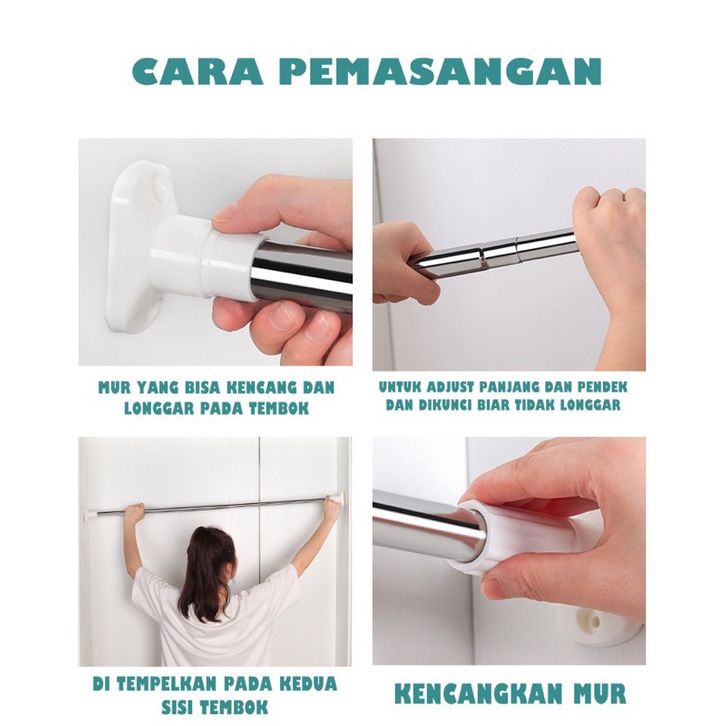 CARA PEMASANGAN

MUR YANG BISA KENCANG DAN LONGGAR PADA TEMBOK

UNTUK ADJUST PANJANG DAN PENDEK DAN DIKUNCI BIAR TIDAK LONGGAR

DI TEMPELKAN PADA KEDUA SISI TEMBOK

KENCANGKAN MUR