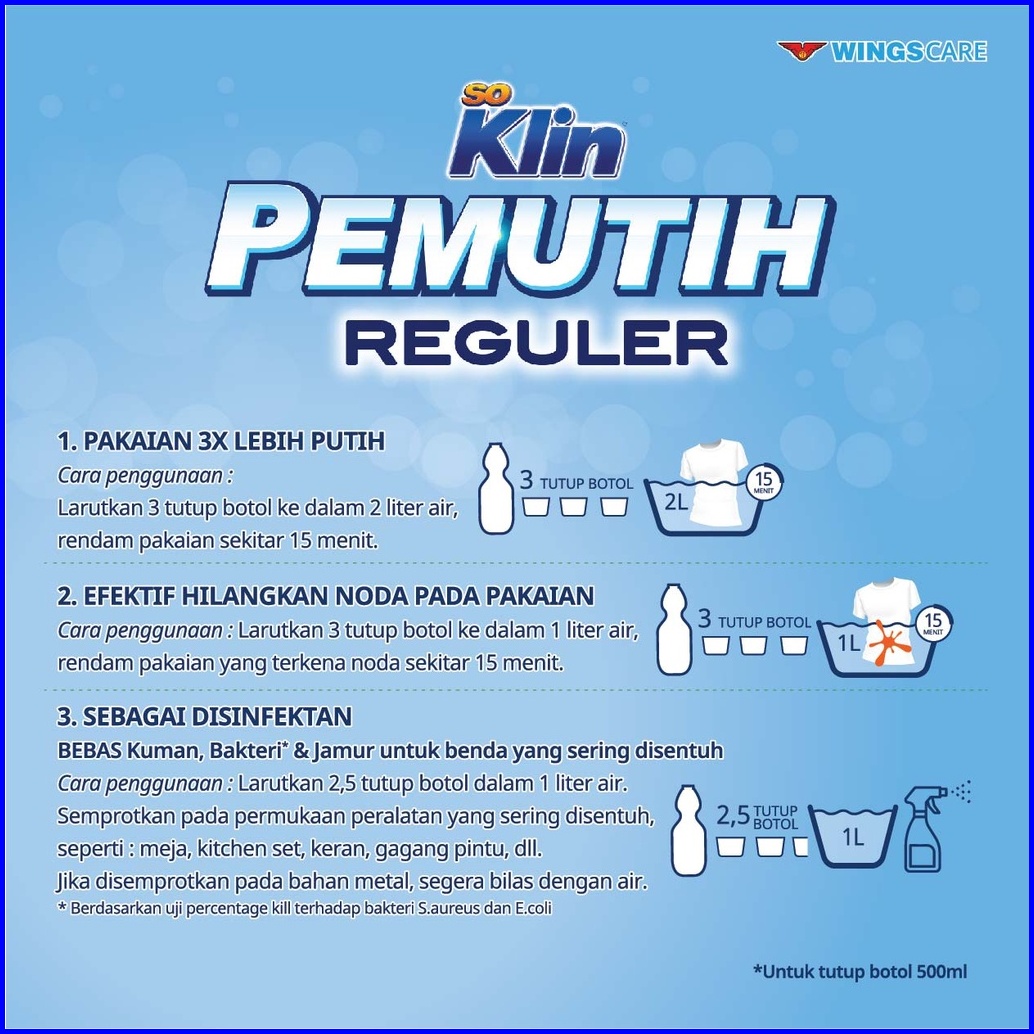 WINGSCARE

SO Klin
PEMUTIH
REGULER

1. PAKAIAN 3X LEBIH PUTIH
Cara penggunaan :
Larutkan 3 tutup botol ke dalam 2 liter air, rendam pakaian sekitar 15 menit.

3 TUTUP BOTOL
2L
15 MENIT

2. EFEKTIF HILANGKAN NODA PADA PAKAIAN
Cara penggunaan : Larutkan 3 tutup botol ke dalam 1 liter air, rendam pakaian yang terkena noda sekitar 15 menit.

3 TUTUP BOTOL
1L
15 MENIT

3. SEBAGAI DISINFEKTAN
BEBAS Kuman, Bakteri* & Jamur untuk benda yang sering disentuh
Cara penggunaan : Larutkan 2,5 tutup botol dalam 1 liter air. Semprotkan pada permukaan peralatan yang sering disentuh, seperti : meja, kitchen set, keran, gagang pintu, dll.
Jika disemprotkan pada bahan metal, segera bilas dengan air.
* Berdasarkan uji percentage kill terhadap bakteri S.aureus dan E.coli

2,5 TUTUP BOTOL
1L

*Untuk tutup botol 500ml