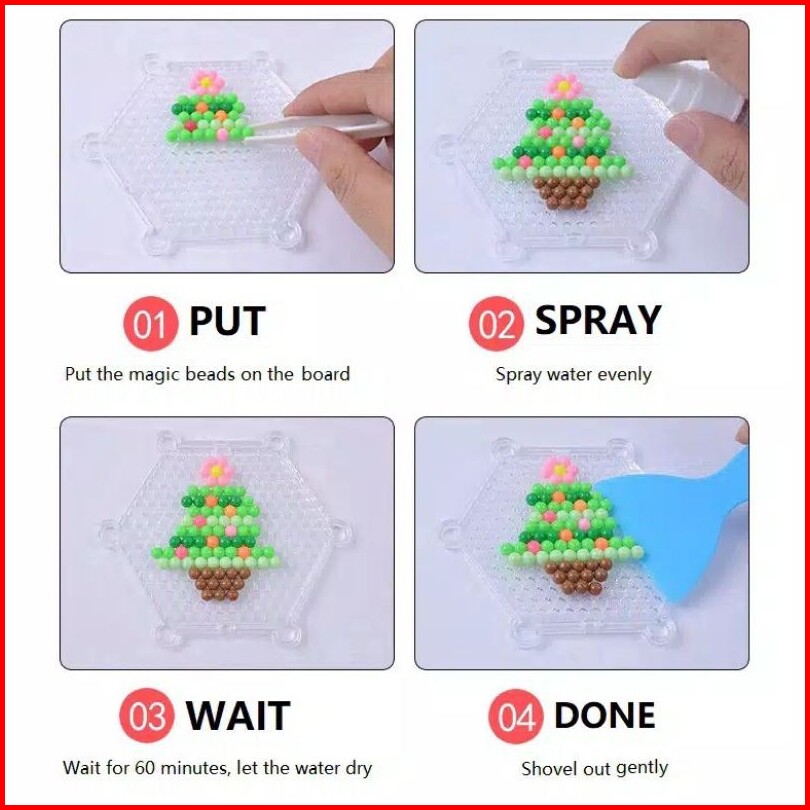 01 PUT

Put the magic beads on the board

02 SPRAY

Spray water evenly

03 WAIT

Wait for 60 minutes, let the water dry

04 DONE

Shovel out gently