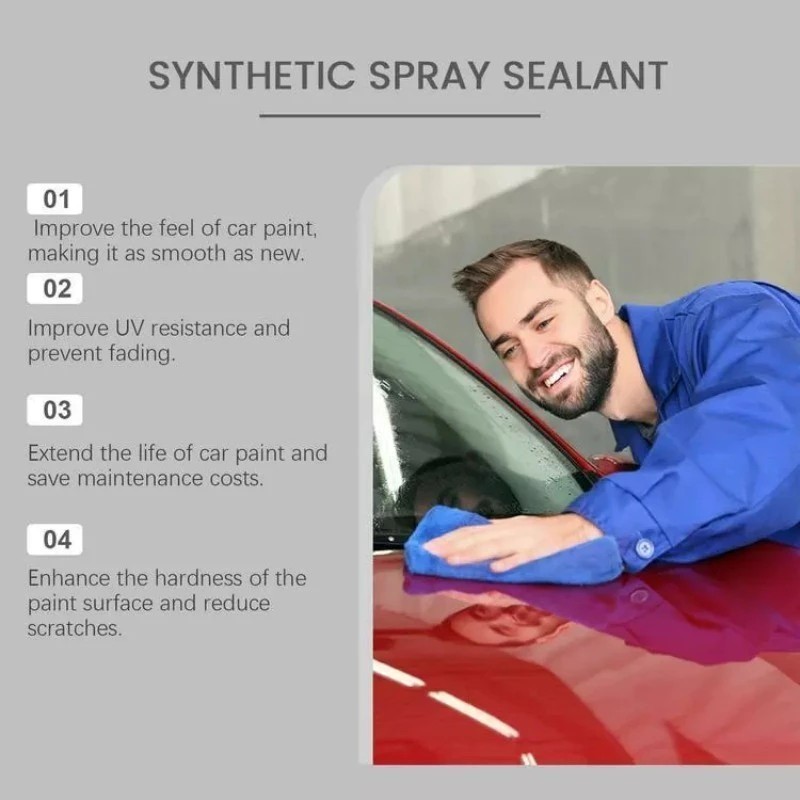 SYNTHETIC SPRAY SEALANT

01
Improve the feel of car paint, making it as smooth as new.

02
Improve UV resistance and prevent fading.

03
Extend the life of car paint and save maintenance costs.

04
Enhance the hardness of the paint surface and reduce scratches.