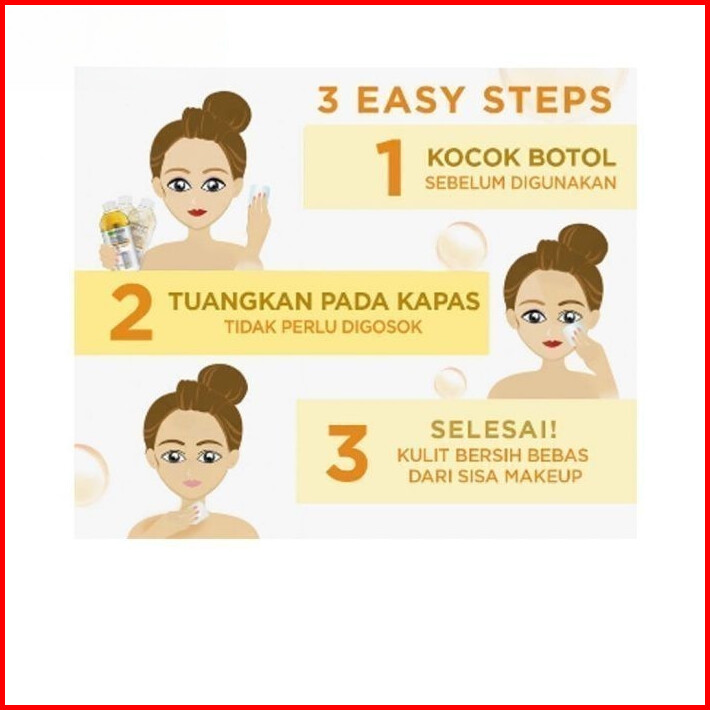 3 EASY STEPS

1 KOCOK BOTOL
SEBELUM DIGUNAKAN

2 TUANGKAN PADA KAPAS
TIDAK PERLU DIGOSOK

3 SELESAI!
KULIT BERSIH BEBAS DARI SISA MAKEUP