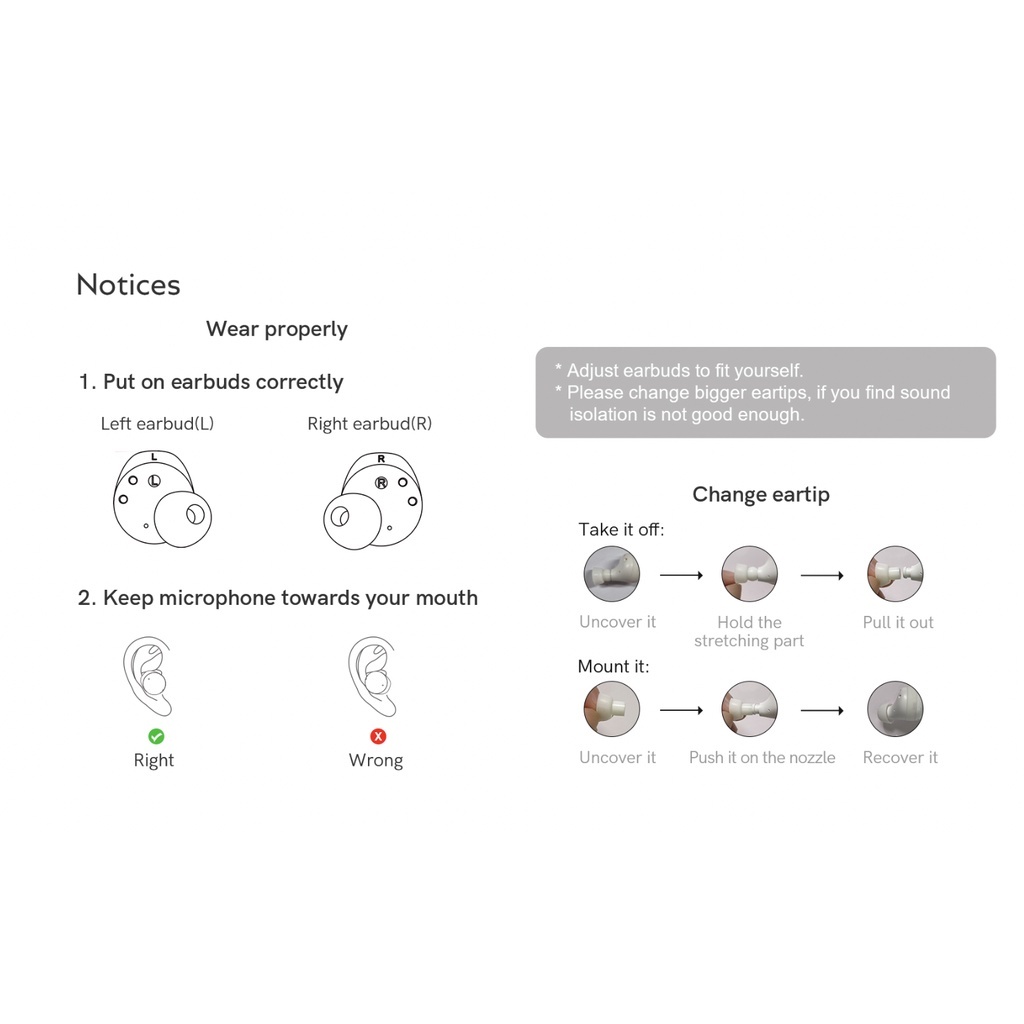 Notices

Wear properly

1. Put on earbuds correctly

Left earbud(L)

L

L

Right earbud(R)

R

R

2. Keep microphone towards your mouth

Right

Wrong

* Adjust earbuds to fit yourself.
* Please change bigger eartips, if you find sound isolation is not good enough.

Change eartip

Take it off:

Uncover it

Hold the stretching part

Pull it out

Mount it:

Uncover it

Push it on the nozzle

Recover it