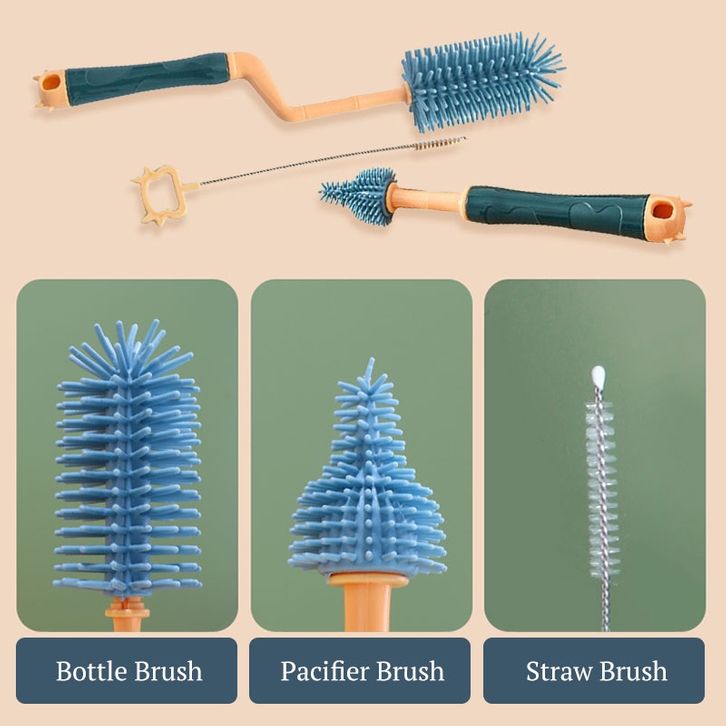 Bottle Brush

Pacifier Brush

Straw Brush