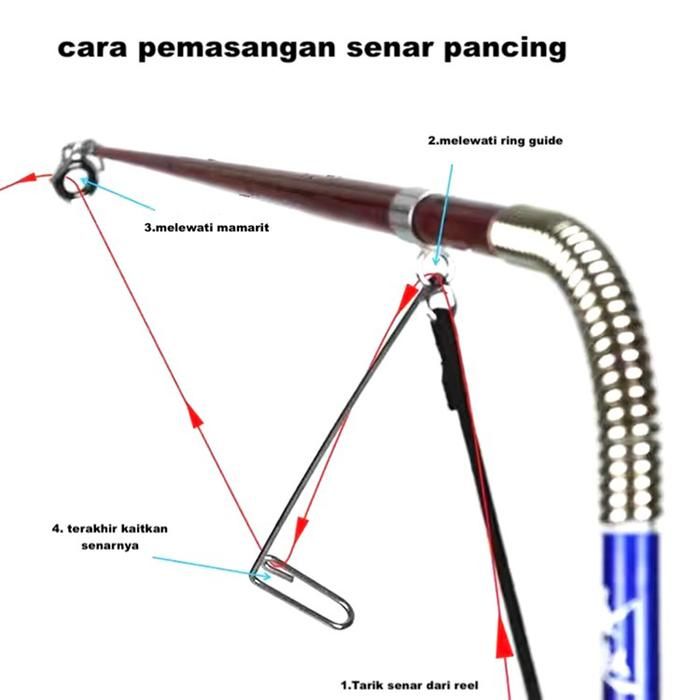 cara pemasangan senar pancing

2.melewati ring guide

3.melewati mamarit

4. terakhir kaitkan senarnya

1.Tarik senar dari reel