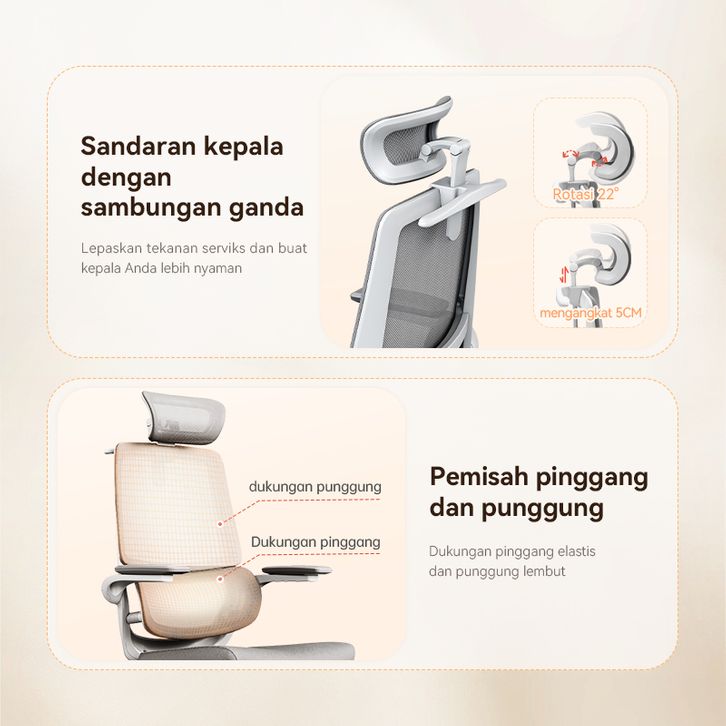 Sandaran kepala dengan sambungan ganda

Lepaskan tekanan serviks dan buat kepala Anda lebih nyaman

Rotasi 22°

mengangkat 5CM

dukungan punggung

Dukungan pinggang

Pemisah pinggang dan punggung

Dukungan pinggang elastis dan punggung lembut