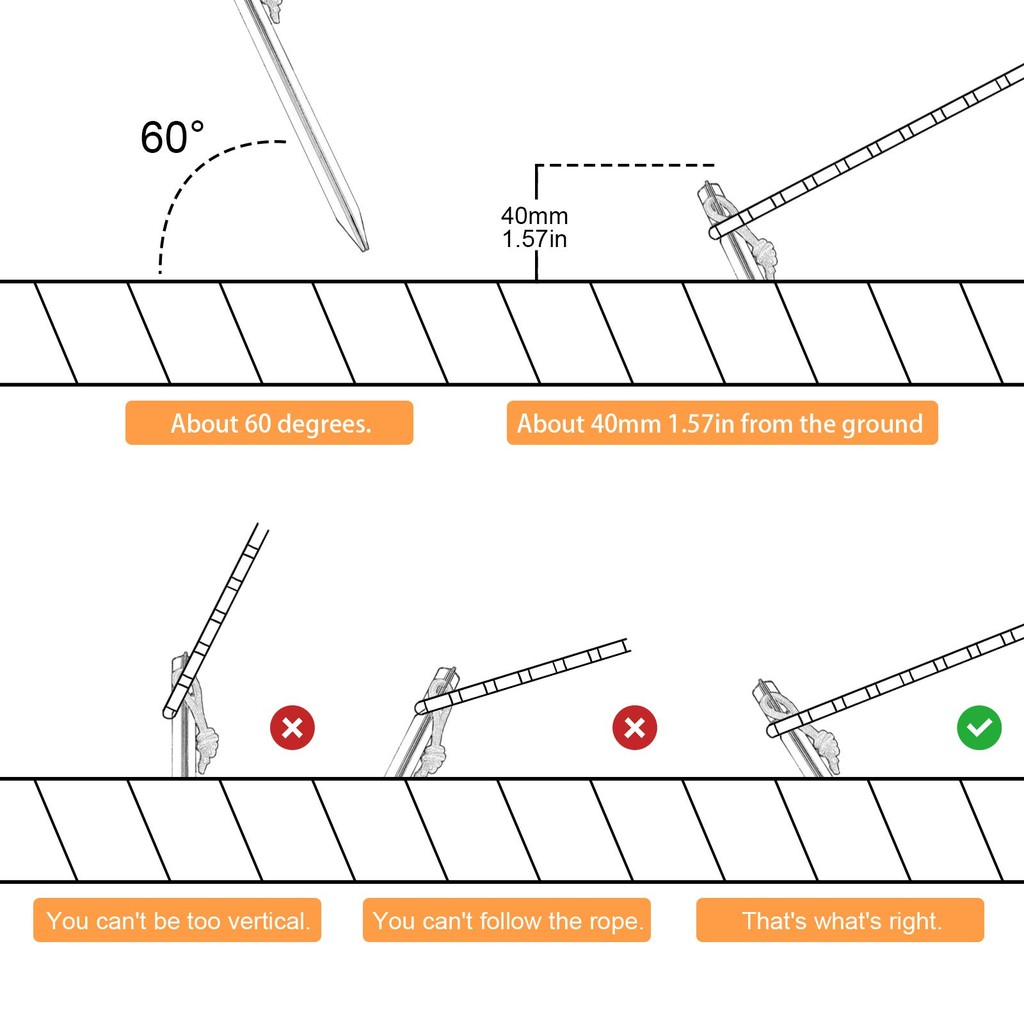 60°

40mm
1.57in

About 60 degrees.

About 40mm 1.57in from the ground

You can't be too vertical.

You can't follow the rope.

That's what's right.