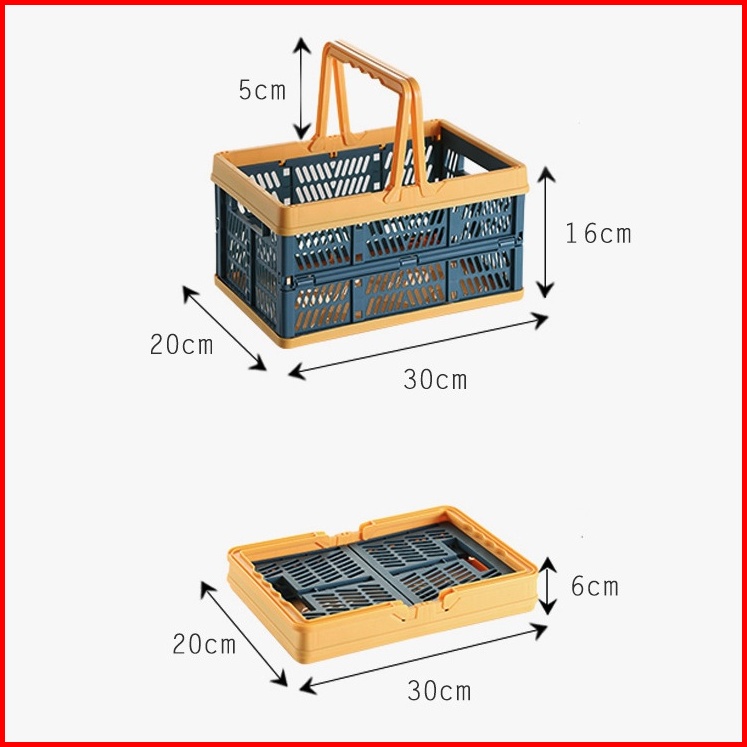 5cm

16cm

20cm

30cm

6cm

20cm

30cm