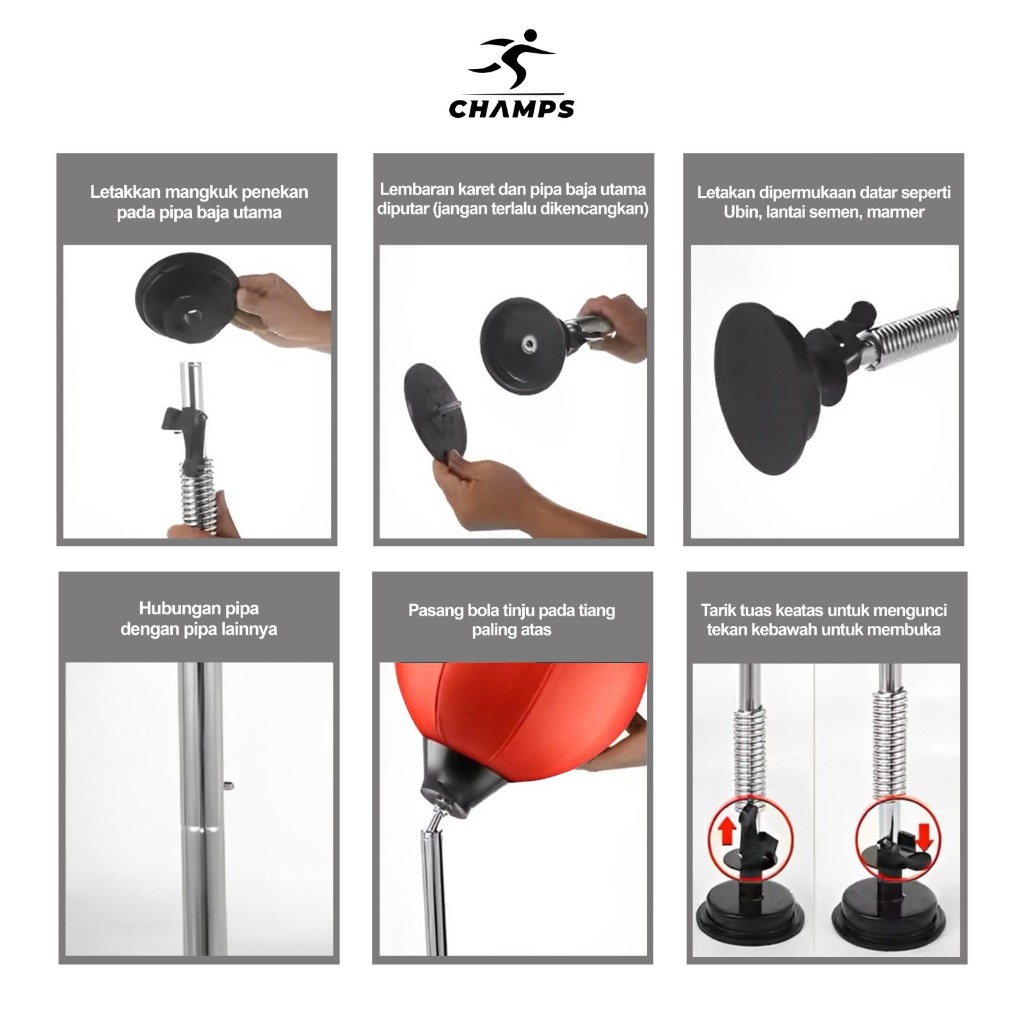 CHAMPS

Letakkan mangkuk penekan pada pipa baja utama

Lembaran karet dan pipa baja utama diputar (jangan terlalu dikencangkan)

Letakan dipermukaan datar seperti Ubin, lantai semen, marmer

Hubungan pipa dengan pipa lainnya

Pasang bola tinju pada tiang paling atas

Tarik tuas keatas untuk mengunci tekan kebawah untuk membuka