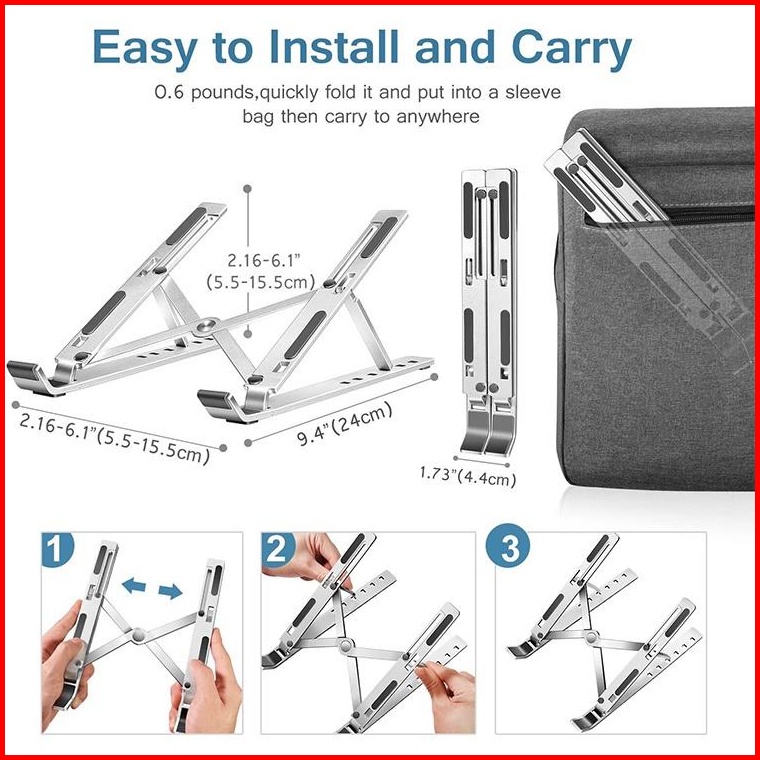 Easy to Install and Carry

0.6 pounds,quickly fold it and put into a sleeve bag then carry to anywhere

2.16-6.1"
(5.5-15.5cm)

2.16-6.1"(5.5-15.5cm)

9.4"(24cm)

1.73"(4.4cm)

1

2

3