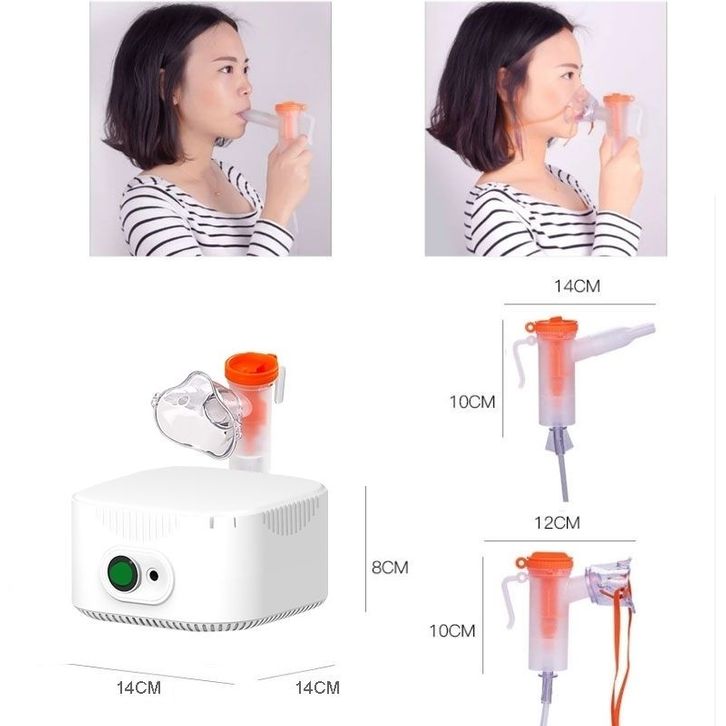 14CM

10CM

12CM

8CM

10CM

14CM

14CM