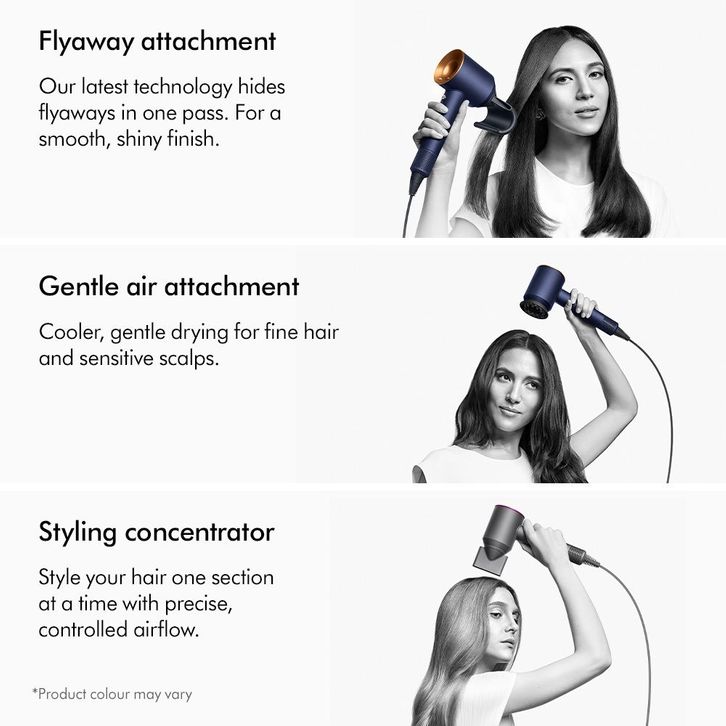 Flyaway attachment

Our latest technology hides flyaways in one pass. For a smooth, shiny finish.

Gentle air attachment

Cooler, gentle drying for fine hair and sensitive scalps.

Styling concentrator

Style your hair one section at a time with precise, controlled airflow.

*Product colour may vary