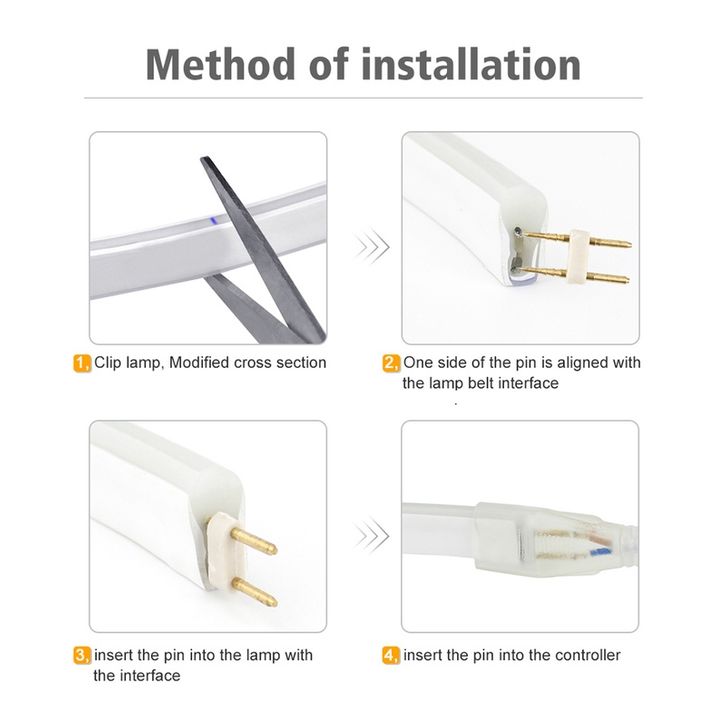 Method of installation

1, Clip lamp, Modified cross section

2, One side of the pin is aligned with the lamp belt interface

3, insert the pin into the lamp with the interface

4, insert the pin into the controller