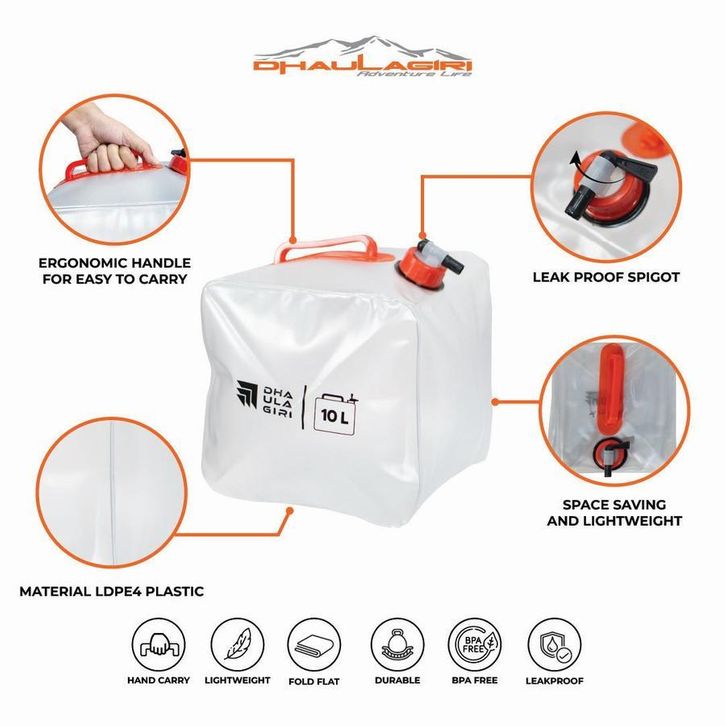 DHAULAGIRI
Adventure Life

ERGONOMIC HANDLE FOR EASY TO CARRY

LEAK PROOF SPIGOT

DHA ULA GIRI

10 L

SPACE SAVING AND LIGHTWEIGHT

MATERIAL LDPE4 PLASTIC

HAND CARRY

LIGHTWEIGHT

FOLD FLAT

DURABLE

BPA FREE

BPA FREE

LEAKPROOF