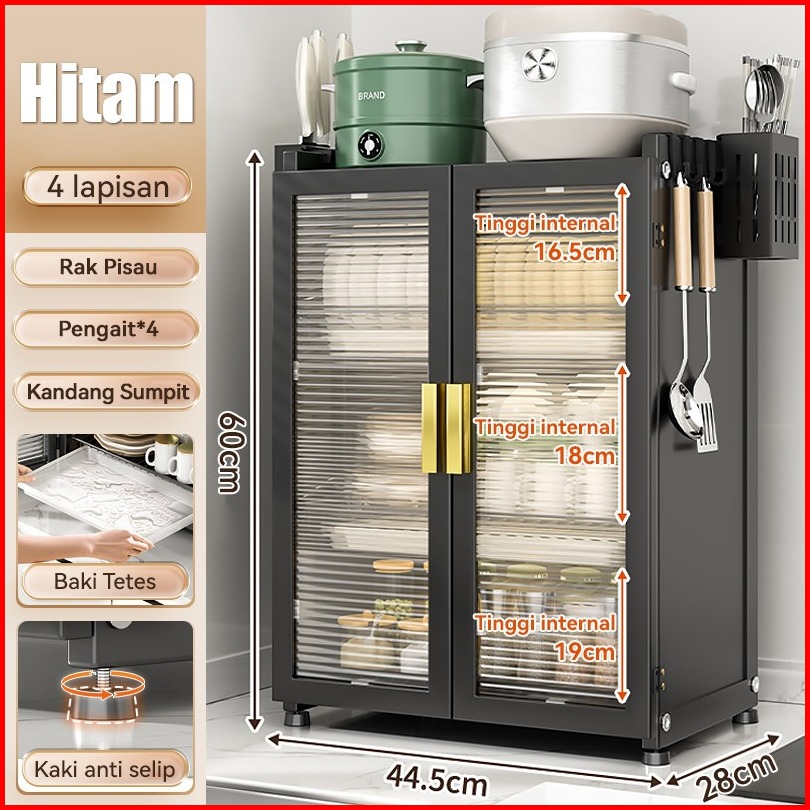 Hitam

4 lapisan

Rak Pisau

Pengait*4

Kandang Sumpit

Baki Tetes

Kaki anti selip

BRAND

60cm

Tinggi internal 16.5cm

Tinggi internal 18cm

Tinggi internal 19cm

44.5cm

28cm