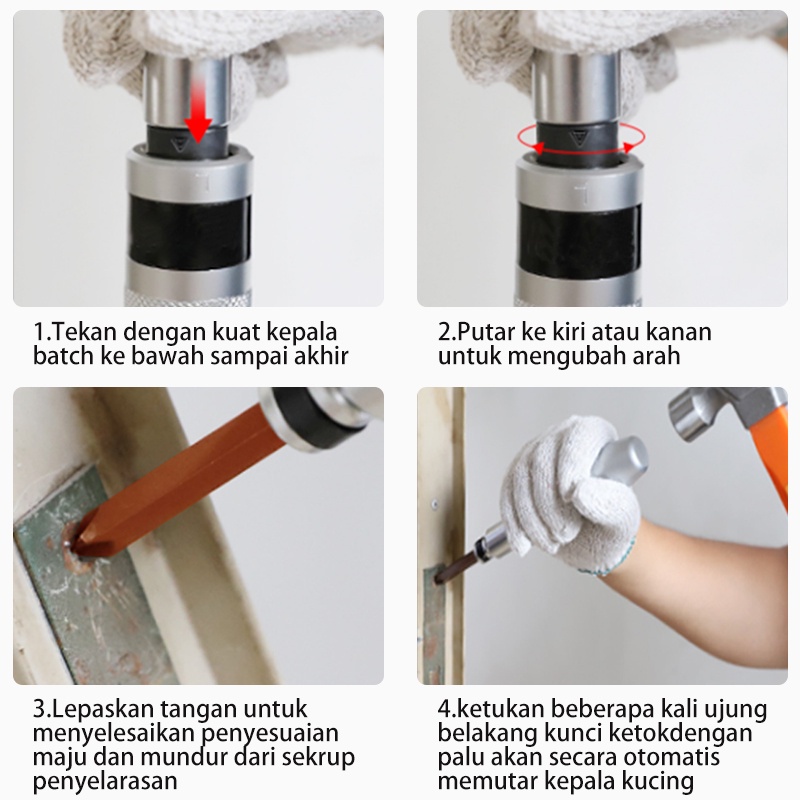 1.Tekan dengan kuat kepala batch ke bawah sampai akhir

2.Putar ke kiri atau kanan untuk mengubah arah

3.Lepaskan tangan untuk menyelesaikan penyesuaian maju dan mundur dari sekrup penyelarasan

4.ketukan beberapa kali ujung belakang kunci ketokdengan palu akan secara otomatis memutar kepala kucing