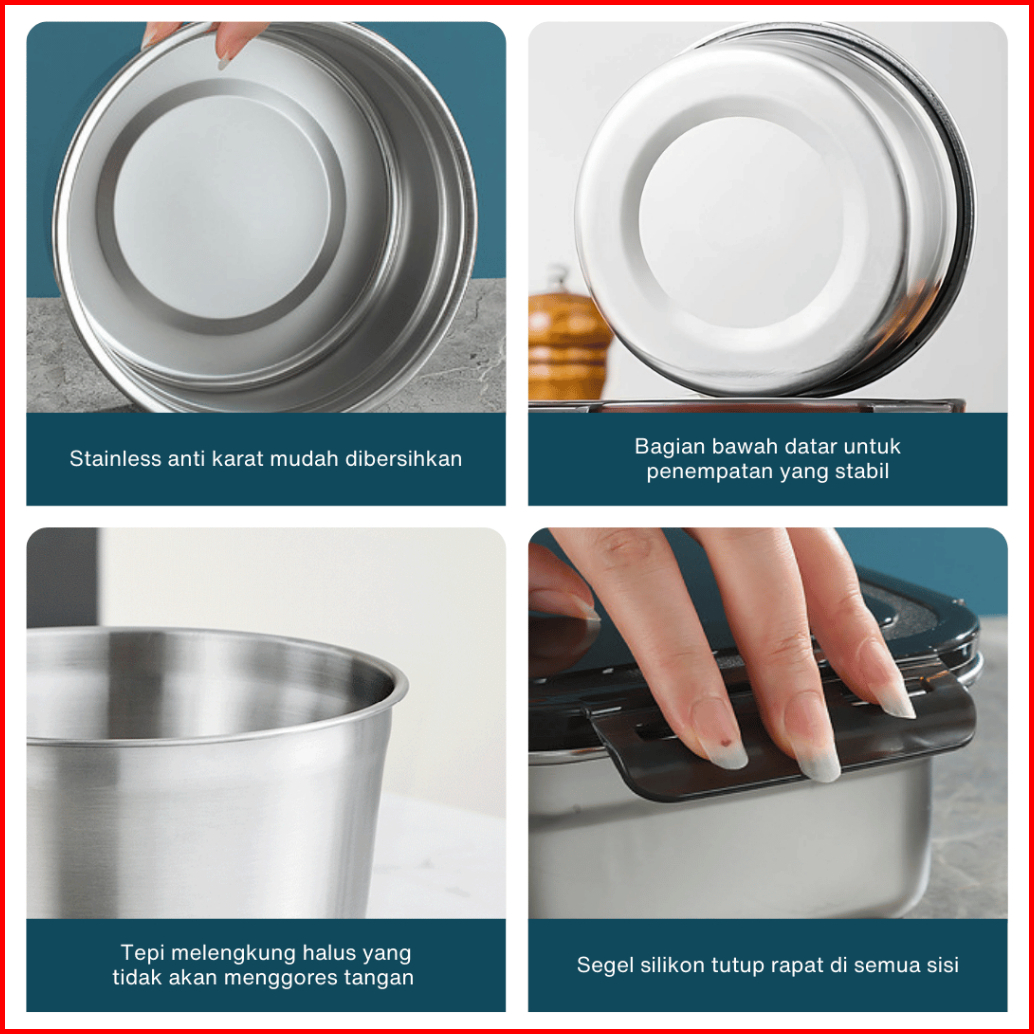 Stainless anti karat mudah dibersihkan

Bagian bawah datar untuk penempatan yang stabil

Tepi melengkung halus yang tidak akan menggores tangan

Segel silikon tutup rapat di semua sisi