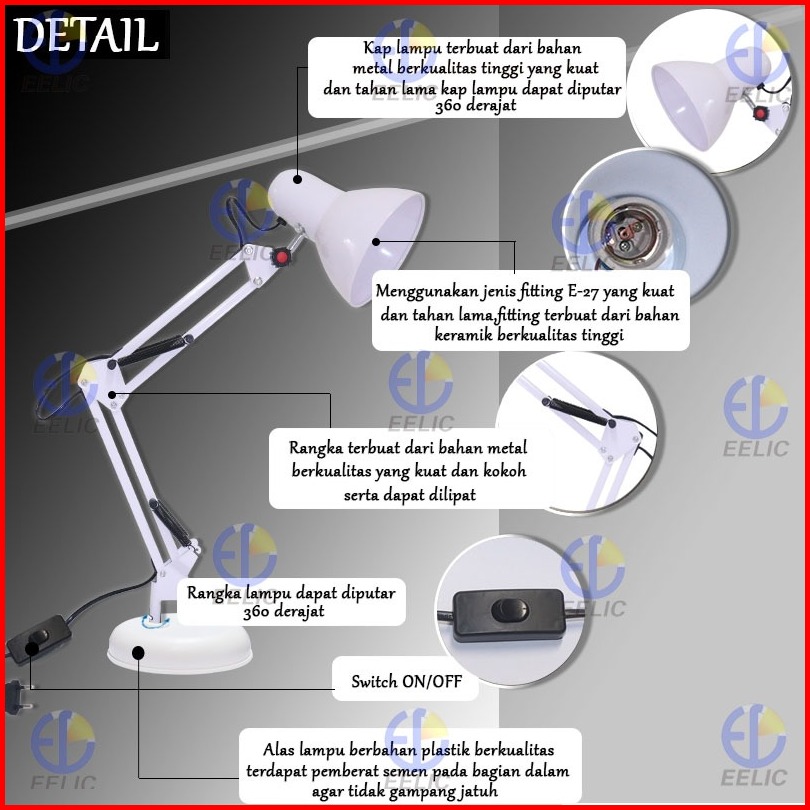 DETAIL

Kap lampu terbuat dari bahan metal berkualitas tinggi yang kuat dan tahan lama kap lampu dapat diputar 360 derajat

Menggunakan jenis fitting E-27 yang kuat dan tahan lama,fitting terbuat dari bahan keramik berkualitas tinggi

Rangka terbuat dari bahan metal berkualitas yang kuat dan kokoh serta dapat dilipat

Rangka lampu dapat diputar 360 derajat

Switch ON/OFF

Alas lampu berbahan plastik berkualitas terdapat pemberat semen pada bagian dalam agar tidak gampang jatuh

EELIC