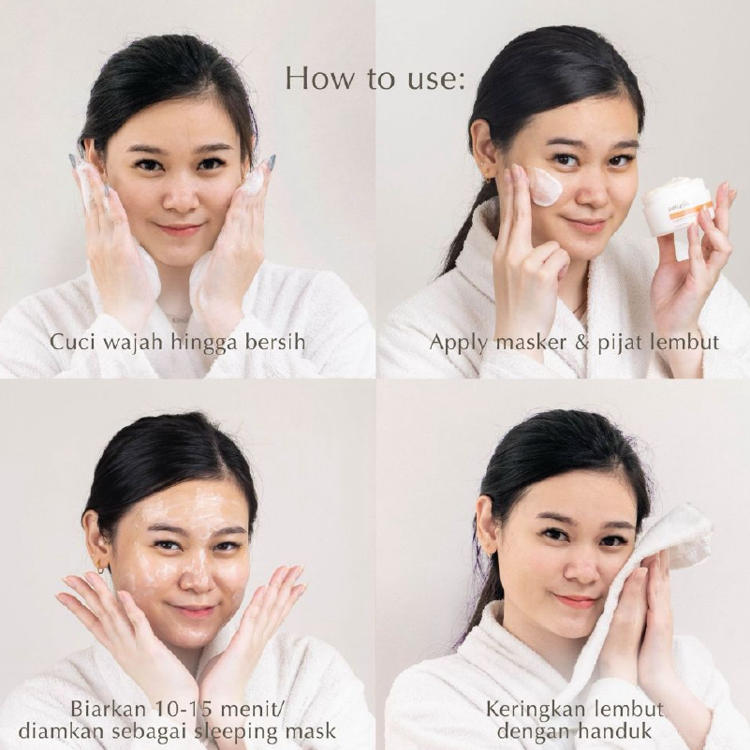 How to use:

Cuci wajah hingga bersih

Apply masker & pijat lembut

Biarkan 10-15 menit/ diamkan sebagai sleeping mask

Keringkan lembut dengan handuk