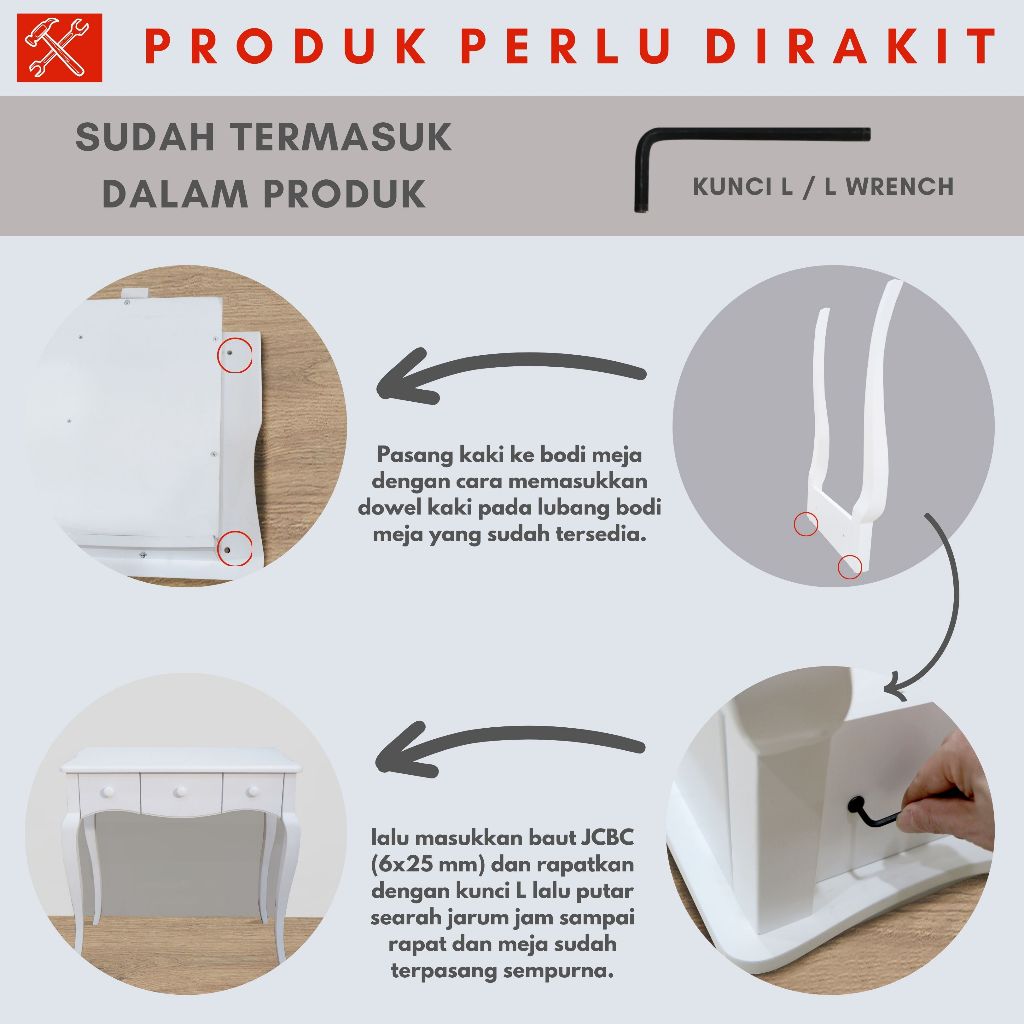 PRODUK PERLU DIRAKIT

SUDAH TERMASUK DALAM PRODUK

KUNCI L / L WRENCH

Pasang kaki ke bodi meja dengan cara memasukkan dowel kaki pada lubang bodi meja yang sudah tersedia.

lalu masukkan baut JCBC (6x25 mm) dan rapatkan dengan kunci L lalu putar searah jarum jam sampai rapat dan meja sudah terpasang sempurna.